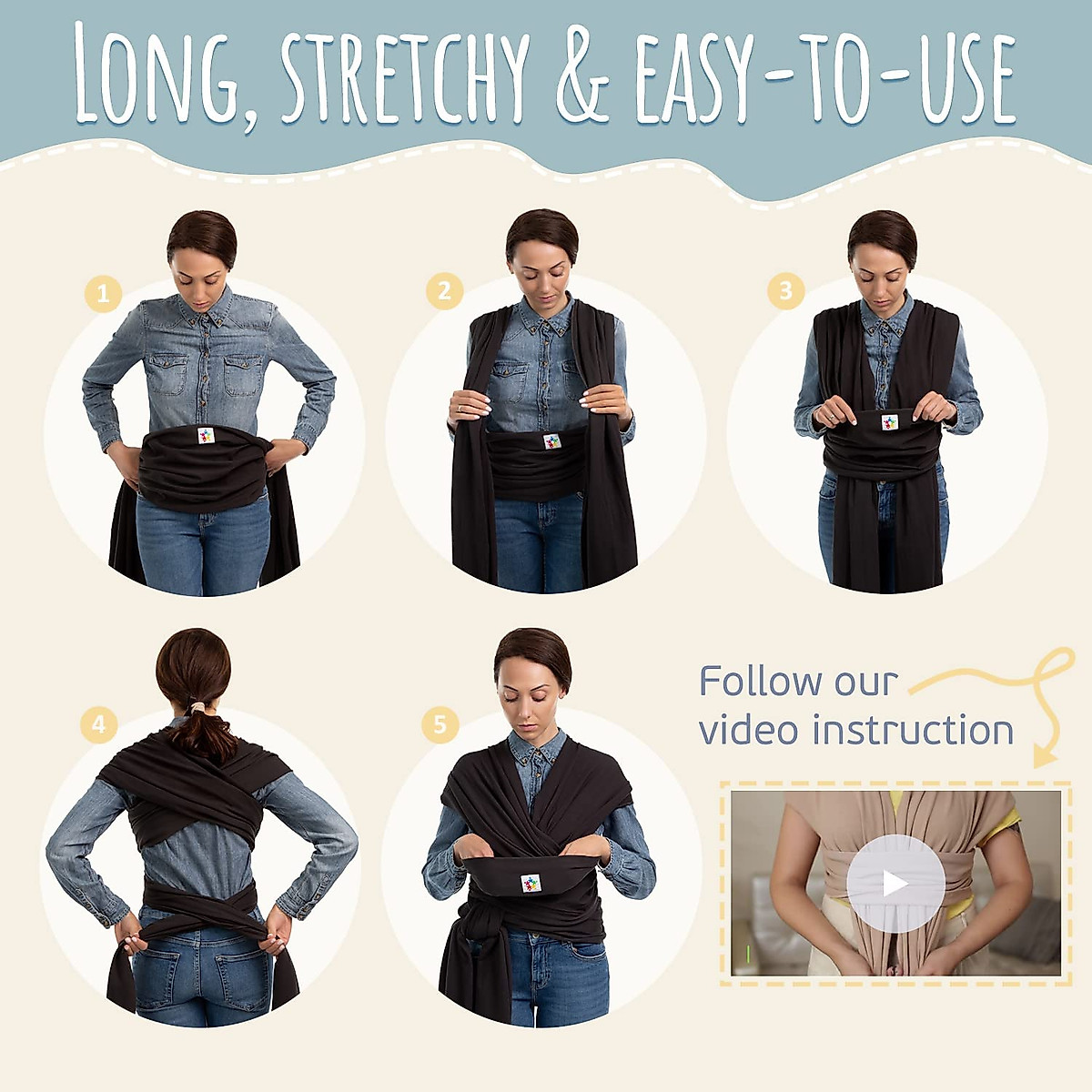 LONG, STRETCHY & EASY-TO-USE

1

2

3

4

5

Follow our video instruction