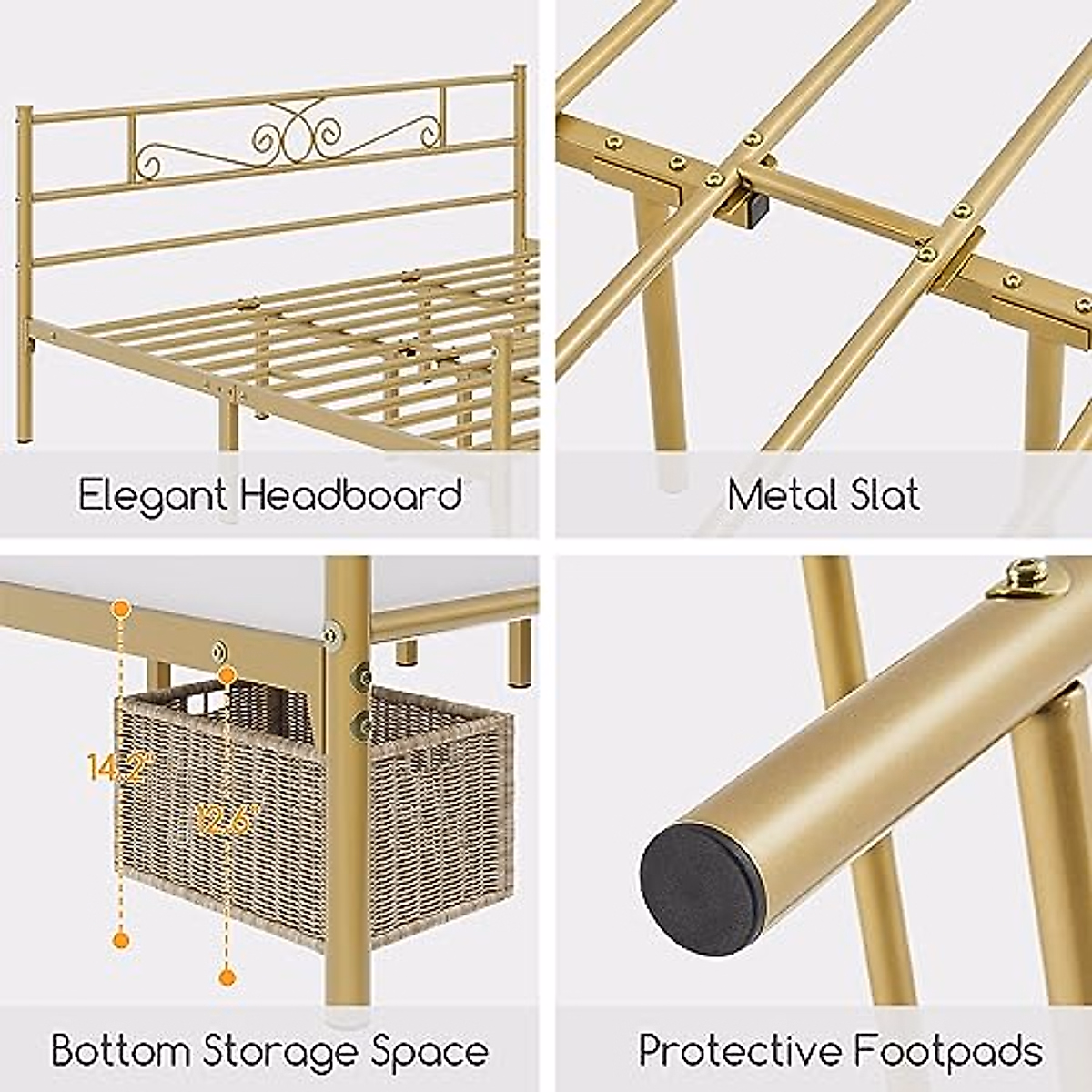 Elegant Headboard

Metal Slat

14.2"

12.6"

Bottom Storage Space

Protective Footpads