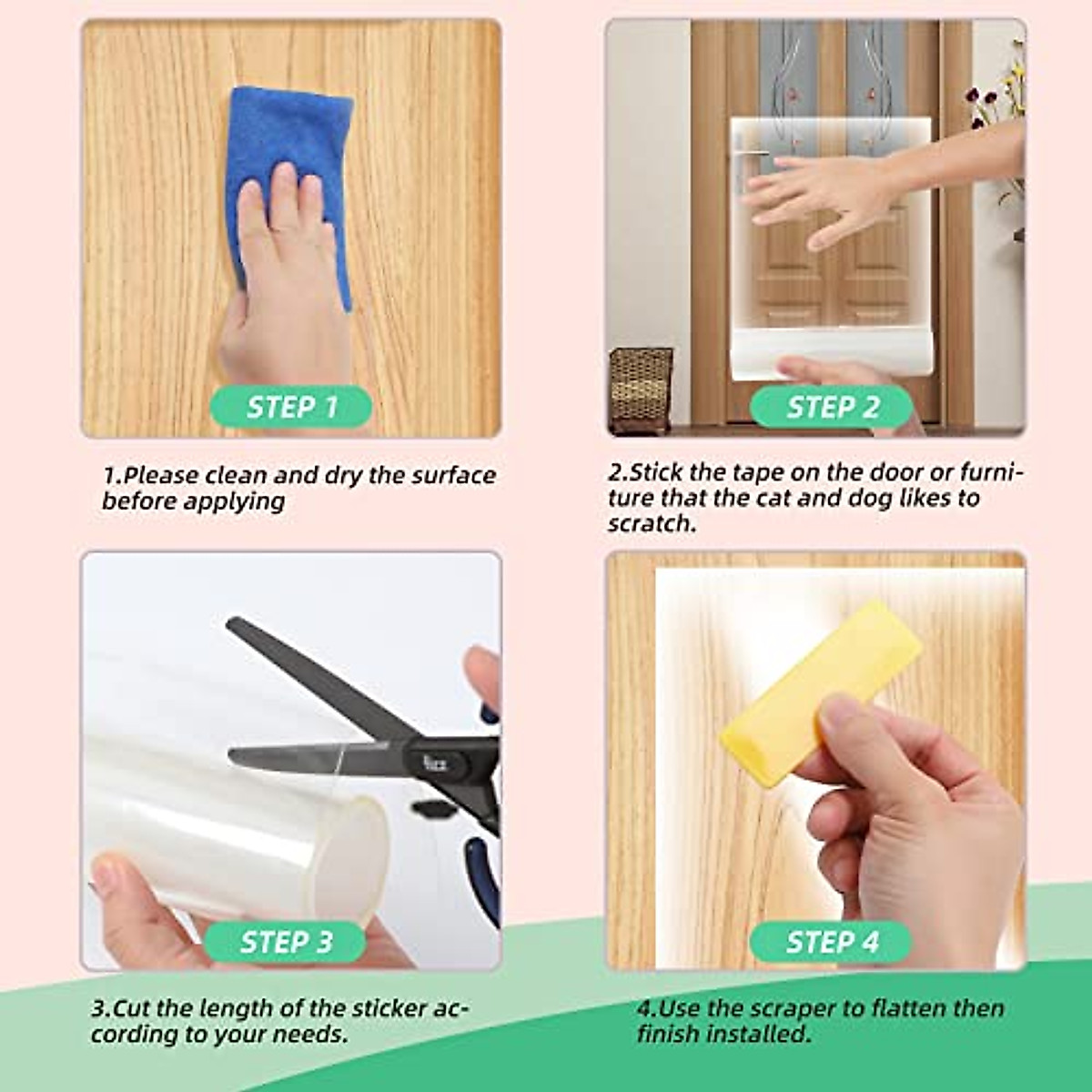 STEP 1

1.Please clean and dry the surface before applying

STEP 2

2.Stick the tape on the door or furniture that the cat and dog likes to scratch.

STEP 3

3.Cut the length of the sticker according to your needs.

STEP 4

4.Use the scraper to flatten then finish installed.