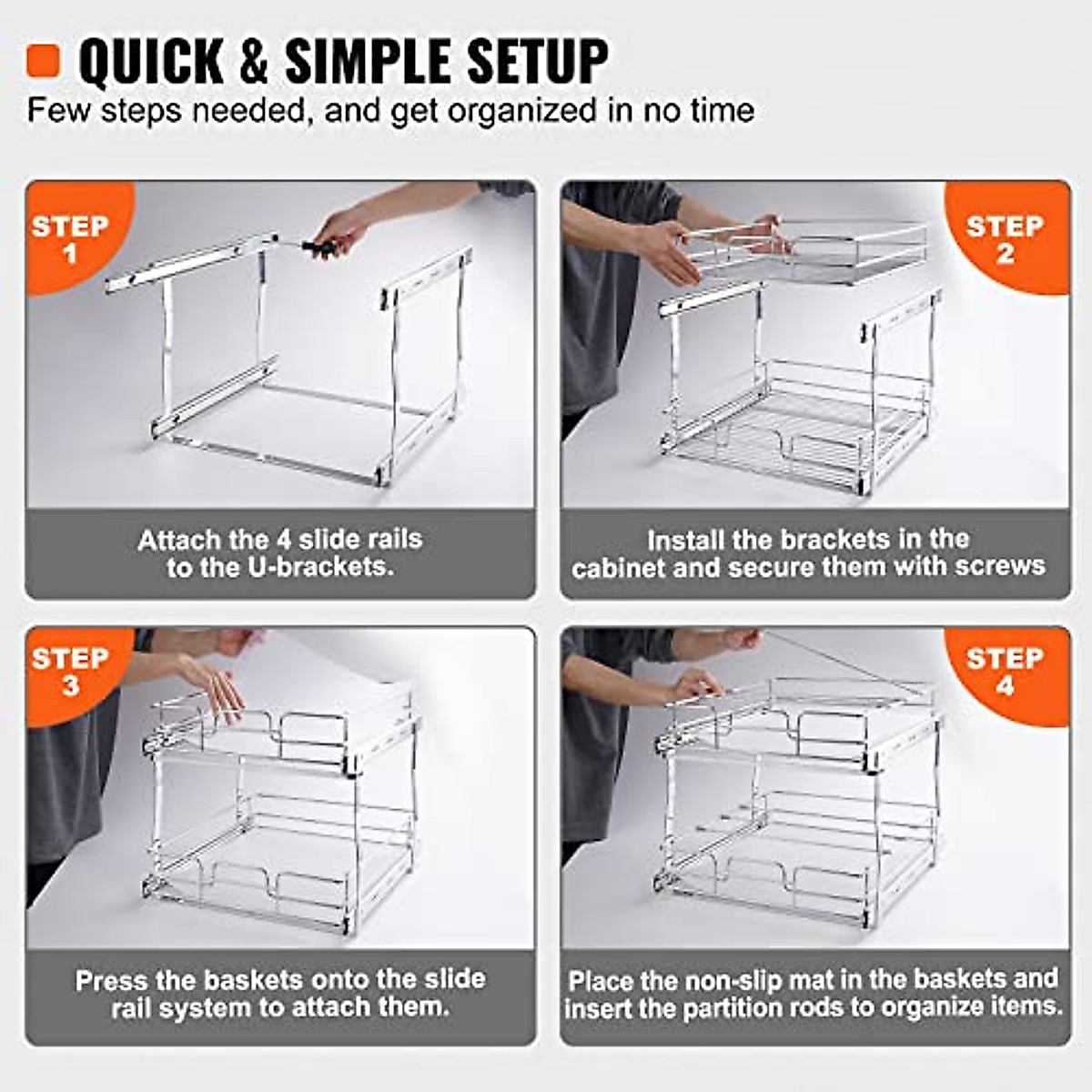 QUICK & SIMPLE SETUP
Few steps needed, and get organized in no time

STEP 1

Attach the 4 slide rails to the U-brackets.

STEP 2

Install the brackets in the cabinet and secure them with screws

STEP 3

Press the baskets onto the slide rail system to attach them.

STEP 4

Place the non-slip mat in the baskets and insert the partition rods to organize items.