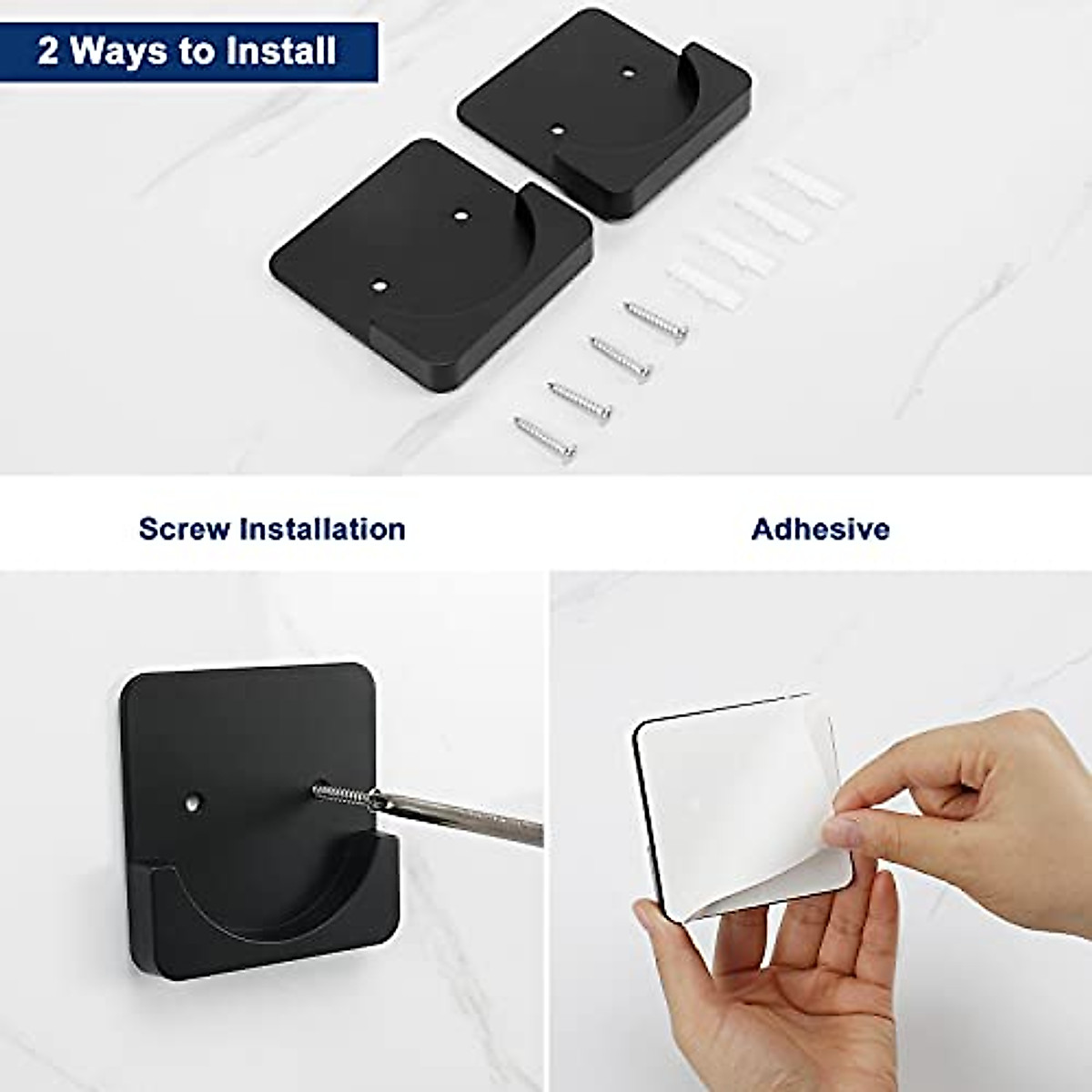 2 Ways to Install

Screw Installation

Adhesive