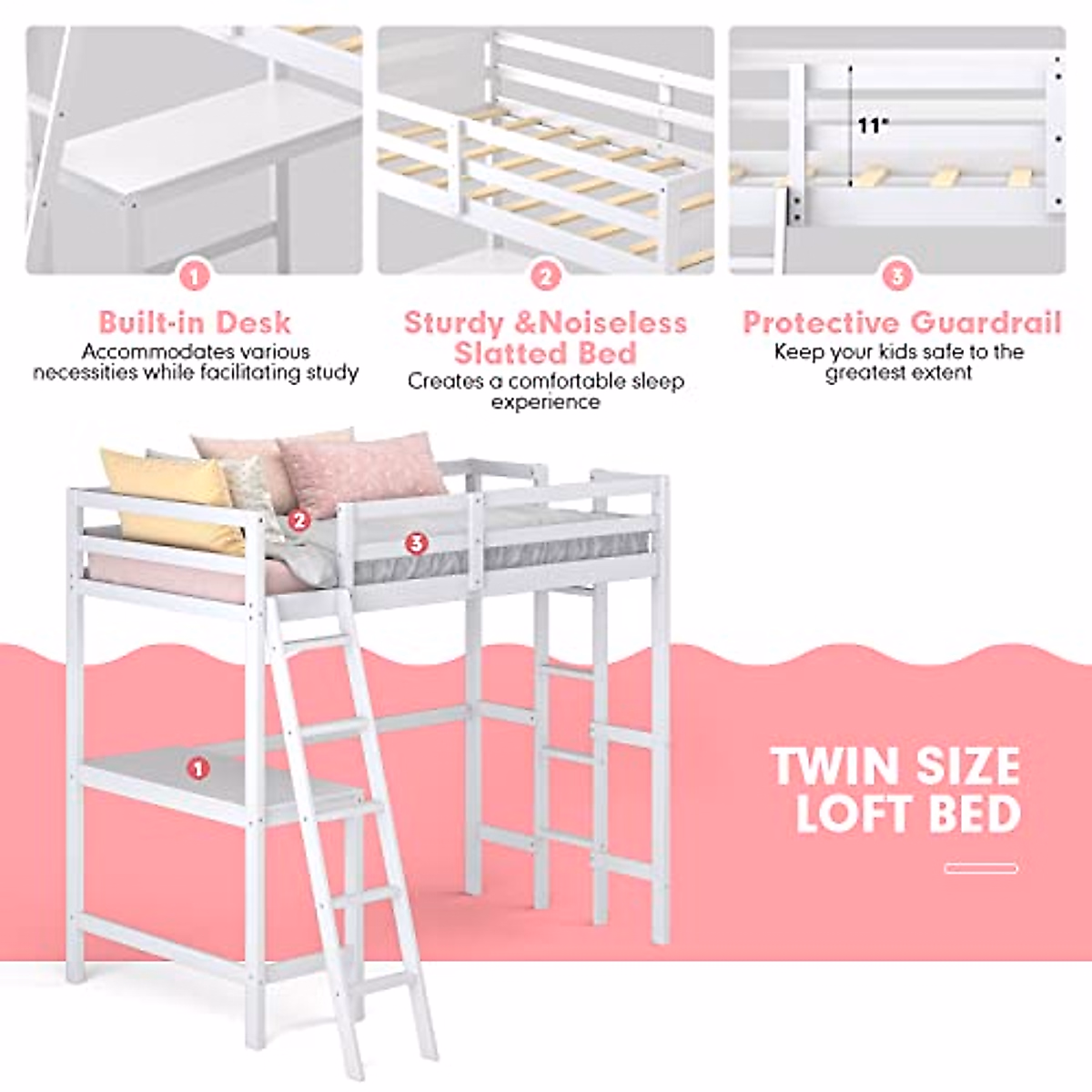 11"

1

Built-in Desk

Accommodates various necessities while facilitating study

2

Sturdy &Noiseless Slatted Bed

Creates a comfortable sleep experience

3

Protective Guardrail

Keep your kids safe to the greatest extent

2

3

1

TWIN SIZE LOFT BED