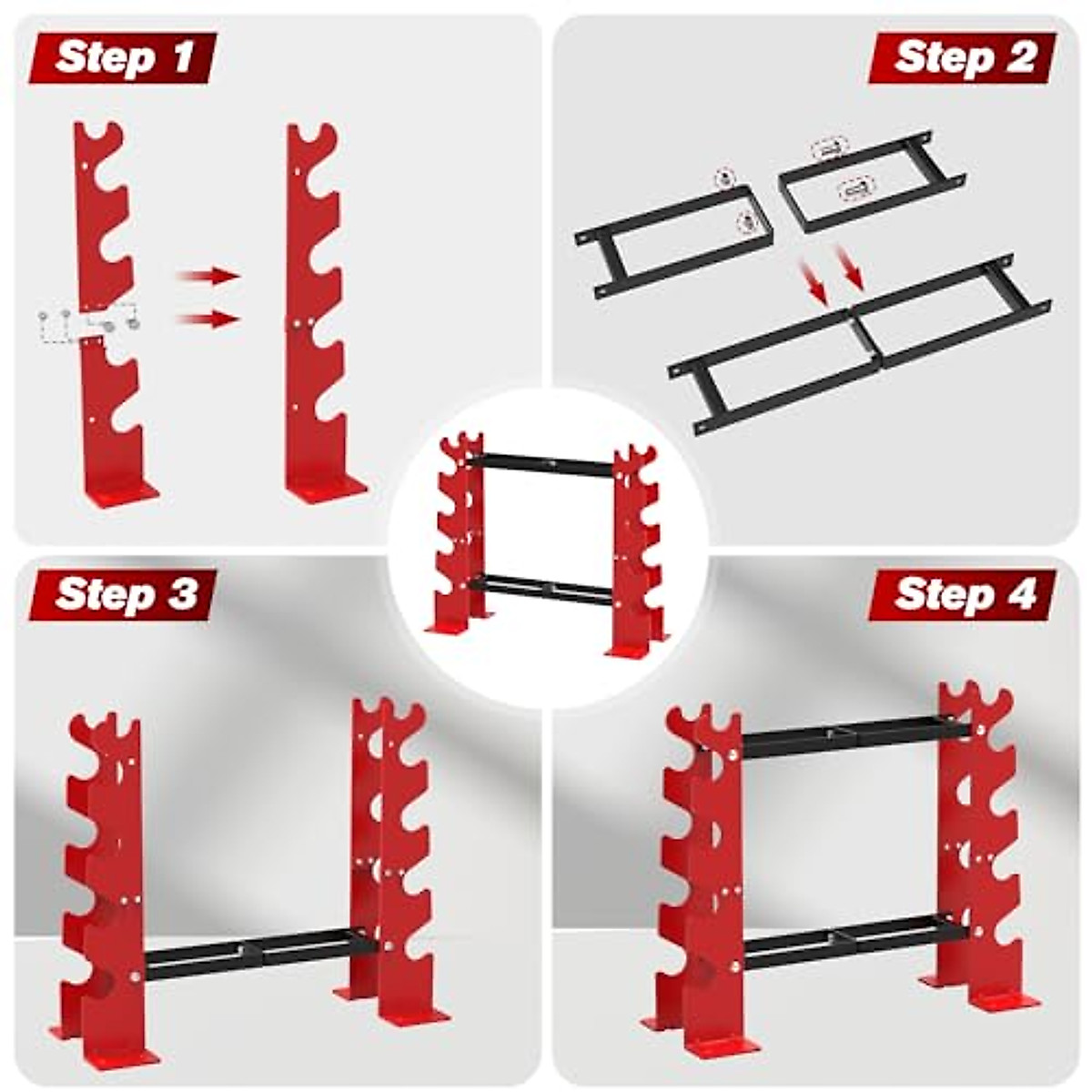 Step 1

Step 2

Step 3

Step 4