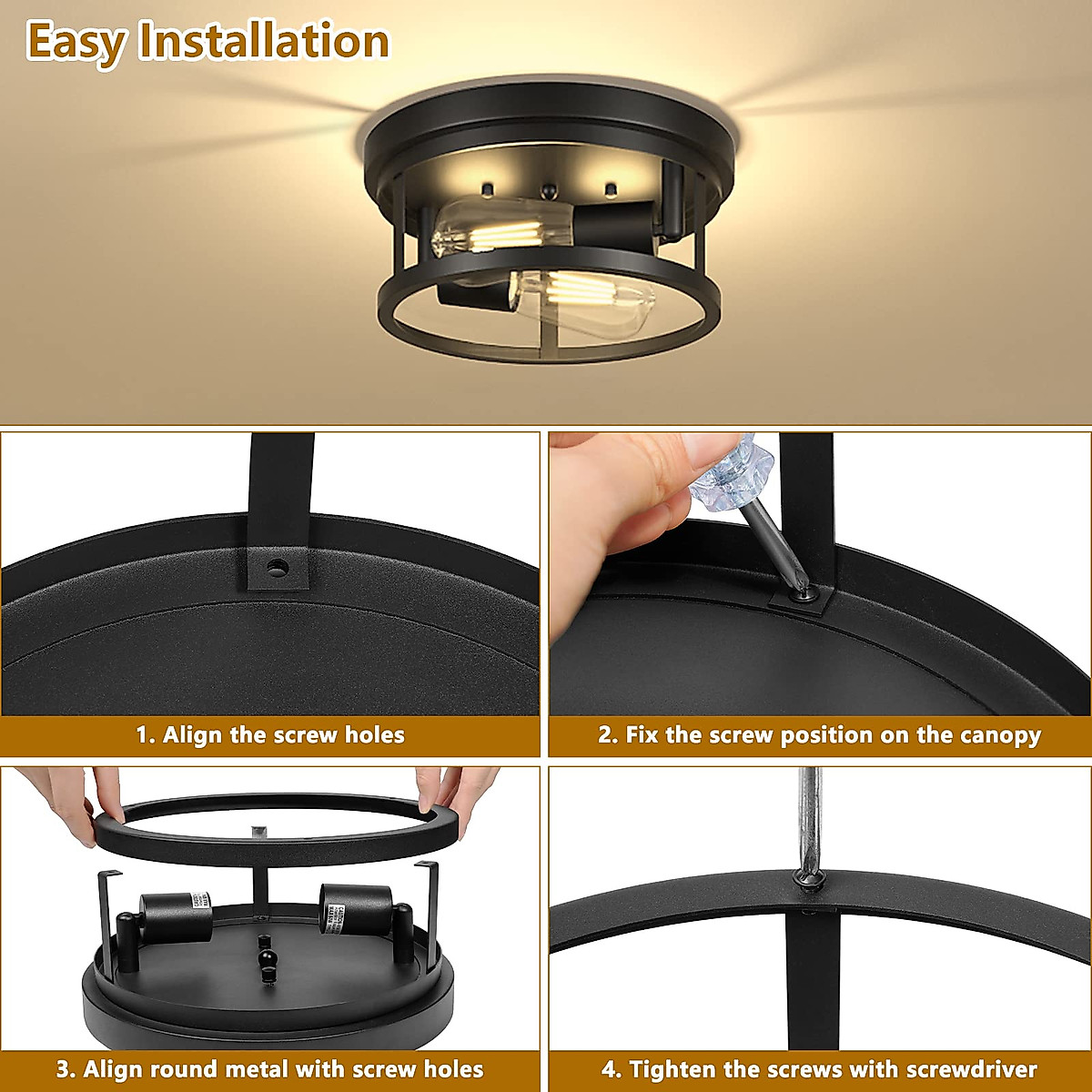 Easy Installation

1. Align the screw holes

2. Fix the screw position on the canopy

3. Align round metal with screw holes

4. Tighten the screws with screwdriver