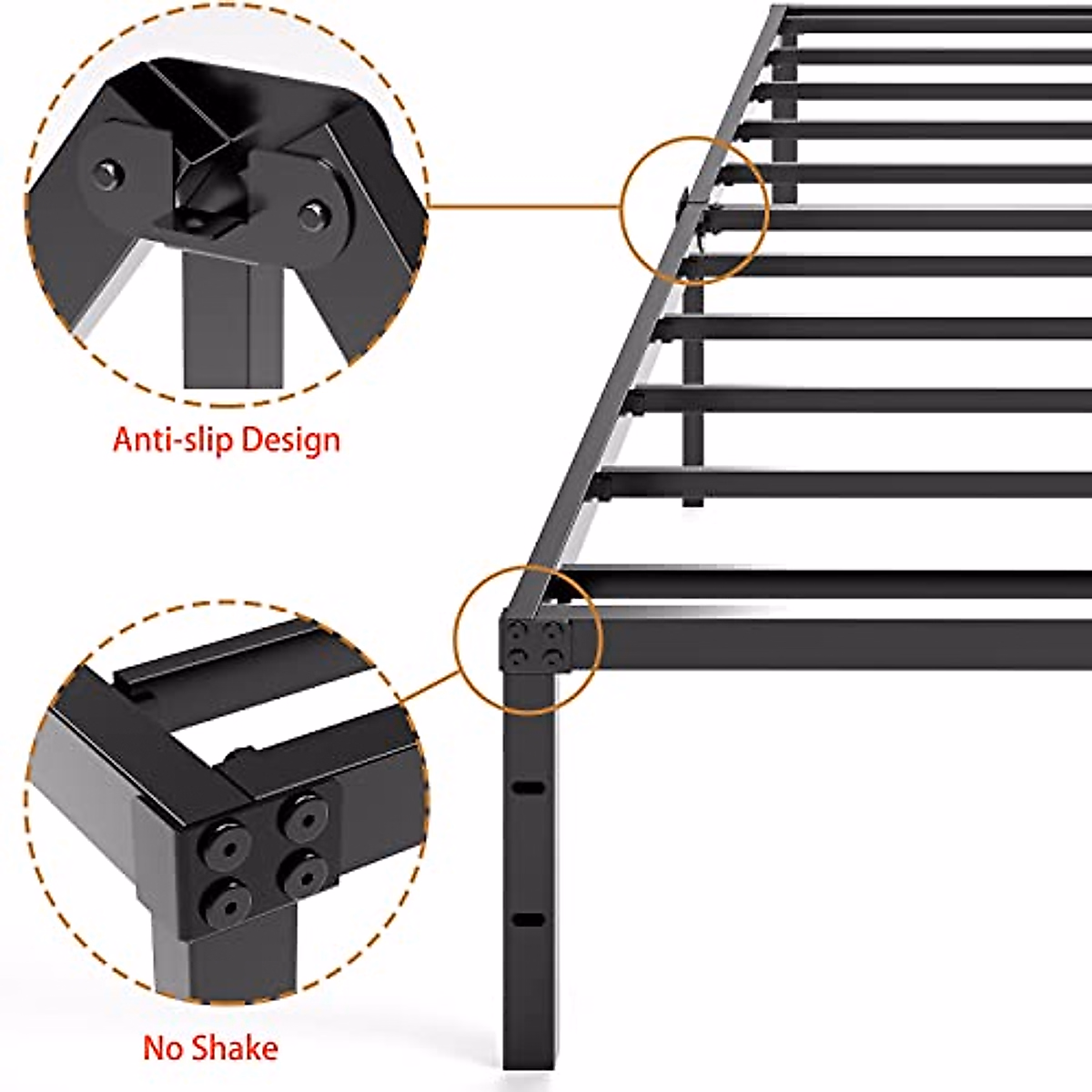 Anti-slip Design

No Shake