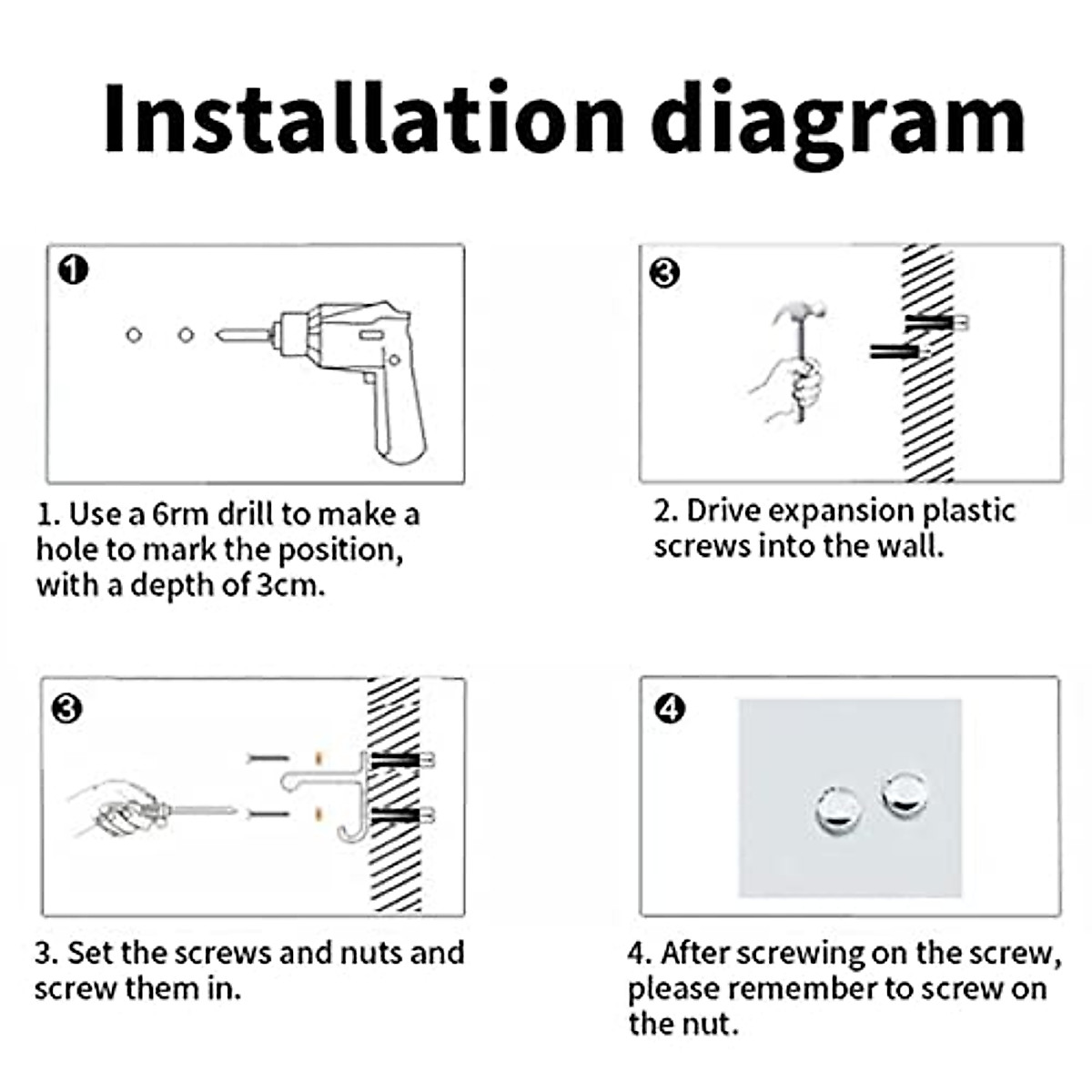 Installation diagram

❶

1. Use a 6rm drill to make a hole to mark the position, with a depth of 3cm.

❸

2. Drive expansion plastic screws into the wall.

❸

3. Set the screws and nuts and screw them in.

❹

4. After screwing on the screw, please remember to screw on the nut.