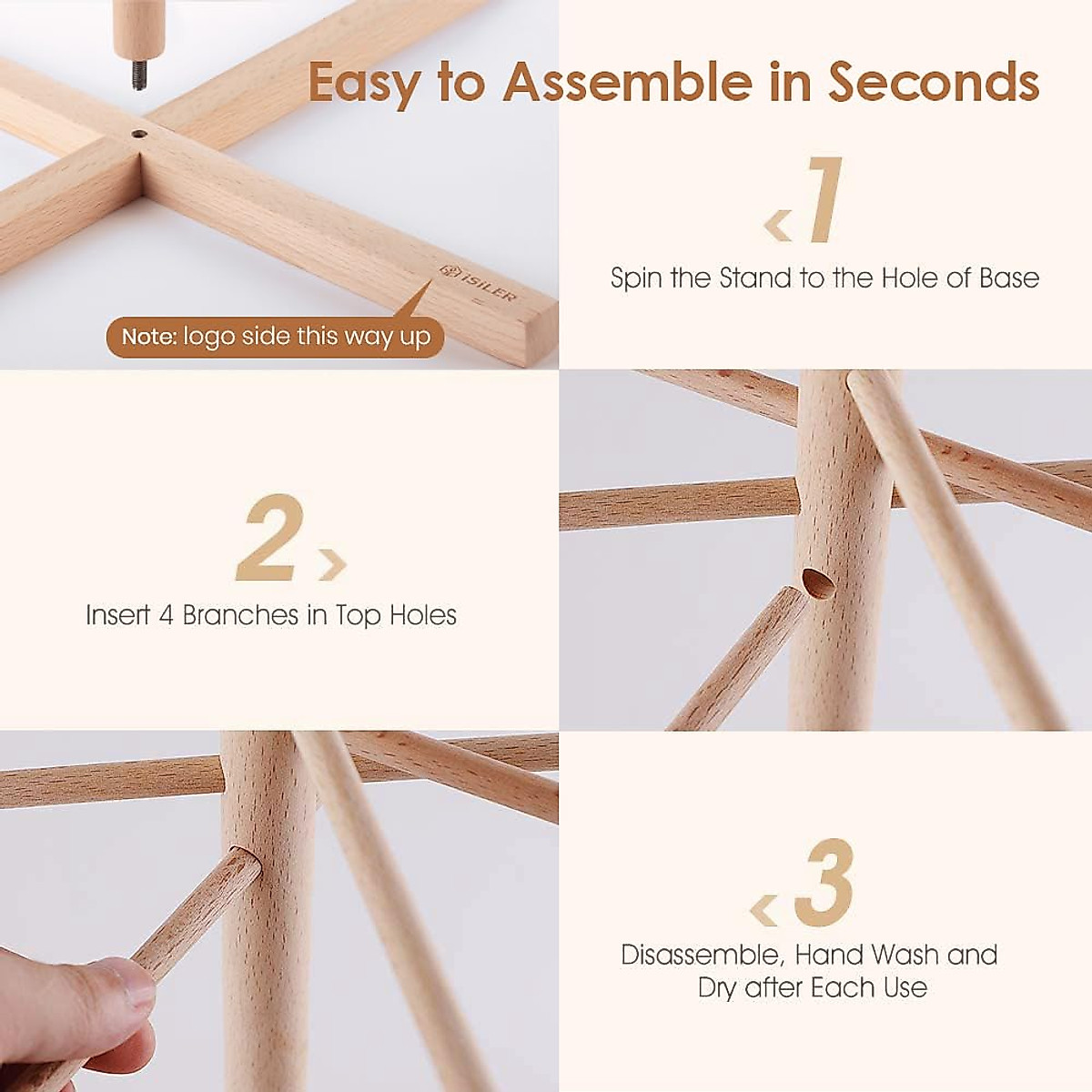 Easy to Assemble in Seconds

iSILER

Note: logo side this way up

1

Spin the Stand to the Hole of Base

2

Insert 4 Branches in Top Holes

3

Disassemble, Hand Wash and Dry after Each Use