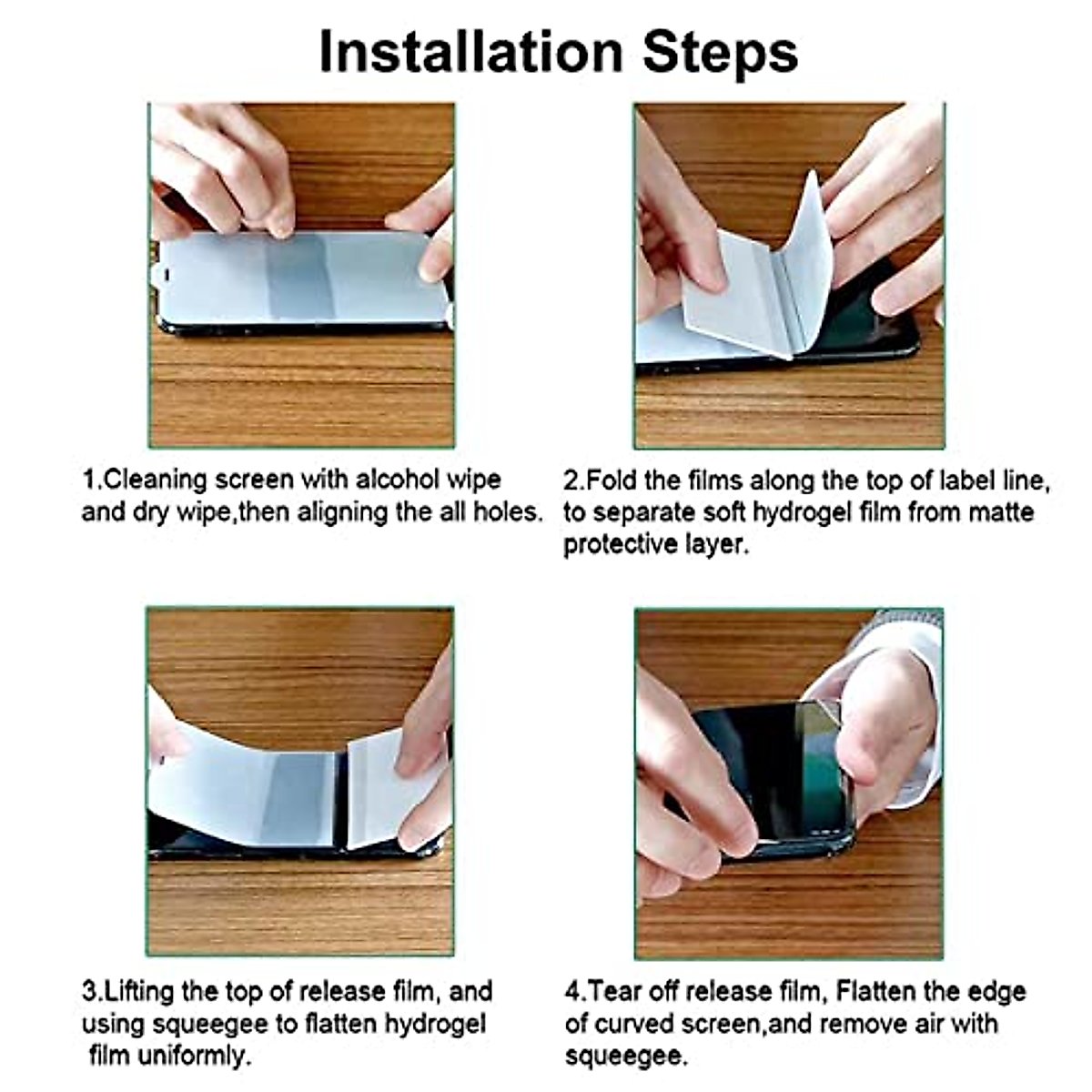 Installation Steps

1.Cleaning screen with alcohol wipe and dry wipe,then aligning the all holes.

2.Fold the films along the top of label line, to separate soft hydrogel film from matte protective layer.

3.Lifting the top of release film, and using squeegee to flatten hydrogel film uniformly.

4.Tear off release film, Flatten the edge of curved screen,and remove air with squeegee.