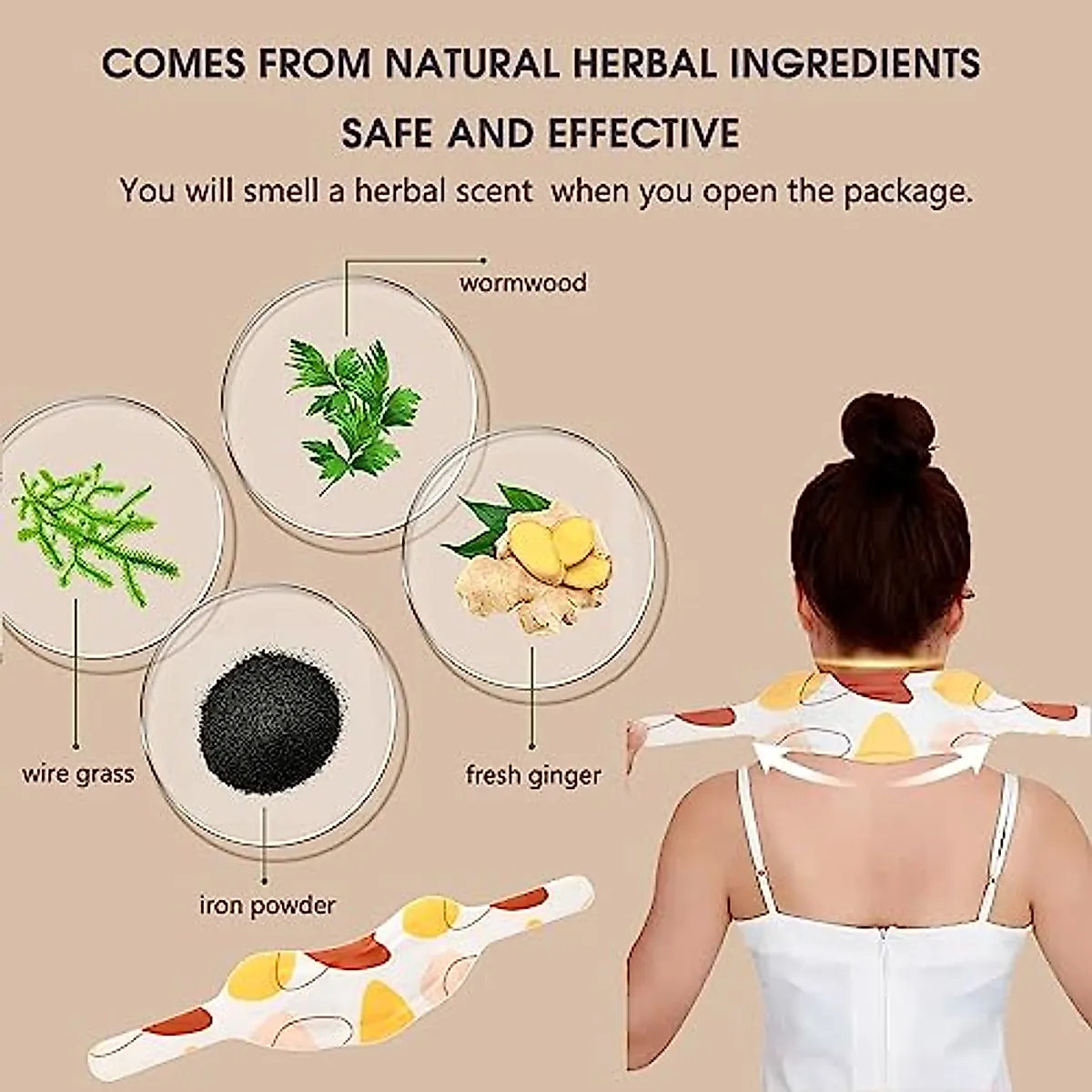 COMES FROM NATURAL HERBAL INGREDIENTS

SAFE AND EFFECTIVE

You will smell a herbal scent when you open the package.

wormwood

wire grass

fresh ginger

iron powder