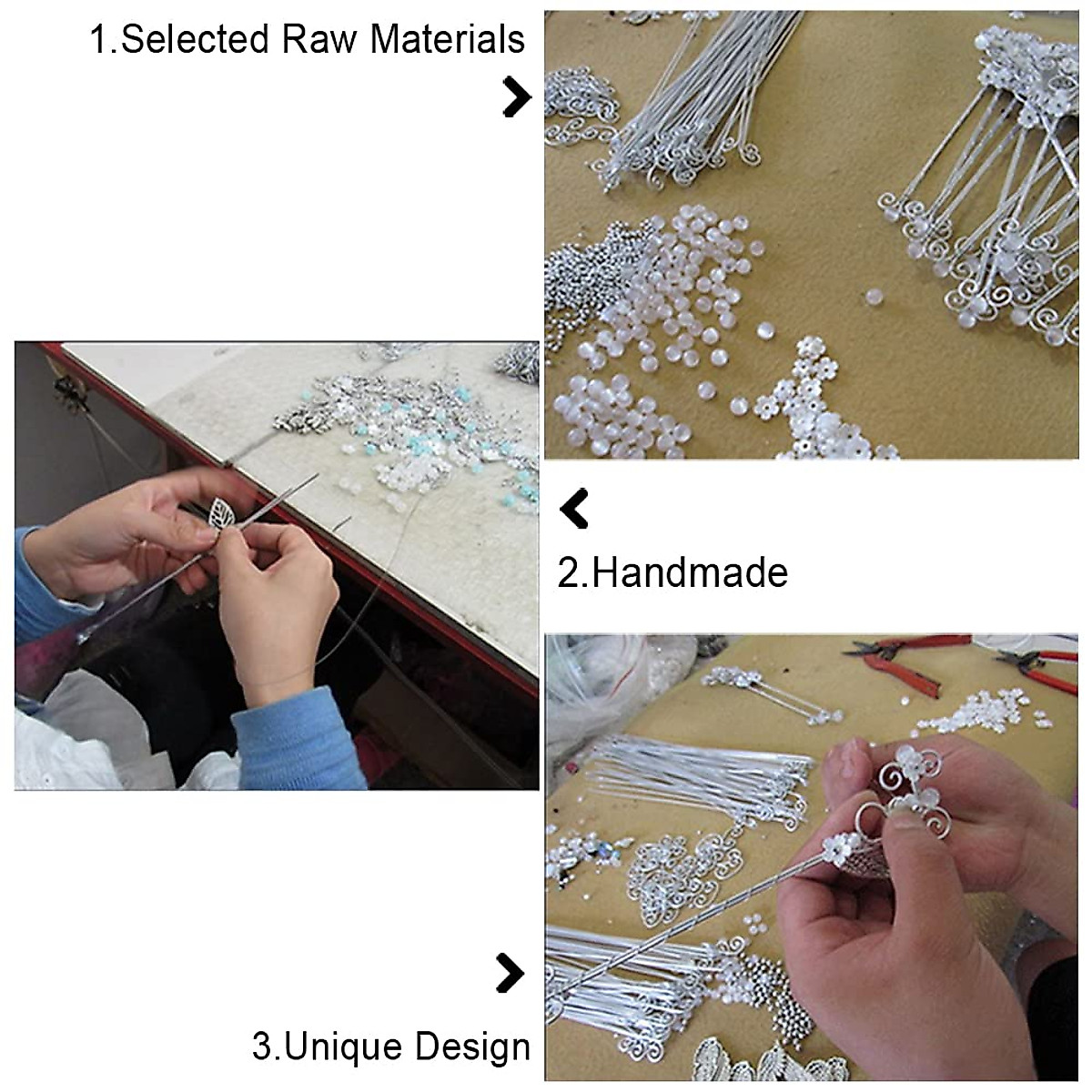 1.Selected Raw Materials

2.Handmade

3.Unique Design