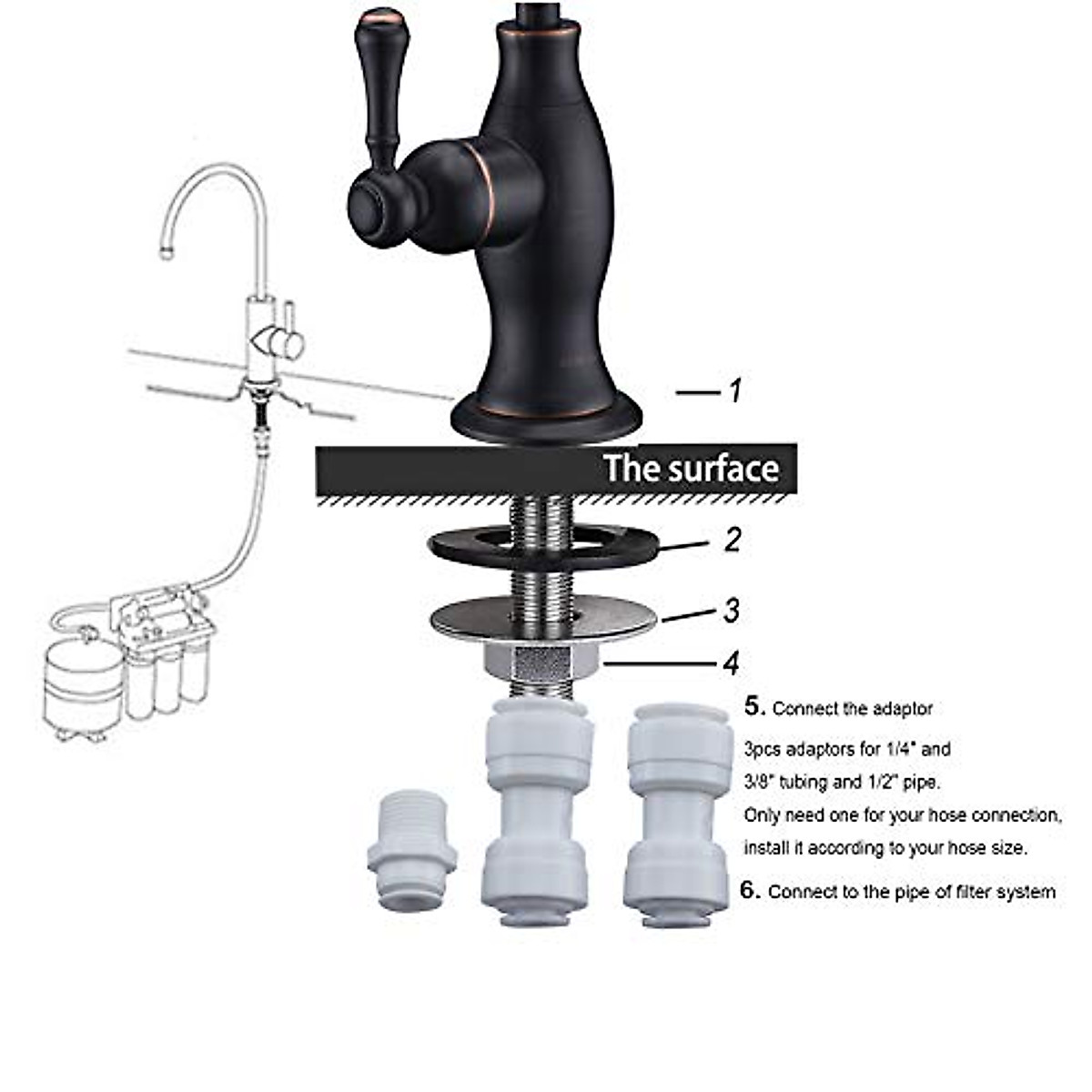 1

The surface

2

3

4

5. Connect the adaptor

3pcs adaptors for 1/4" and 3/8" tubing and 1/2" pipe. Only need one for your hose connection, install it according to your hose size.

6. Connect to the pipe of filter system