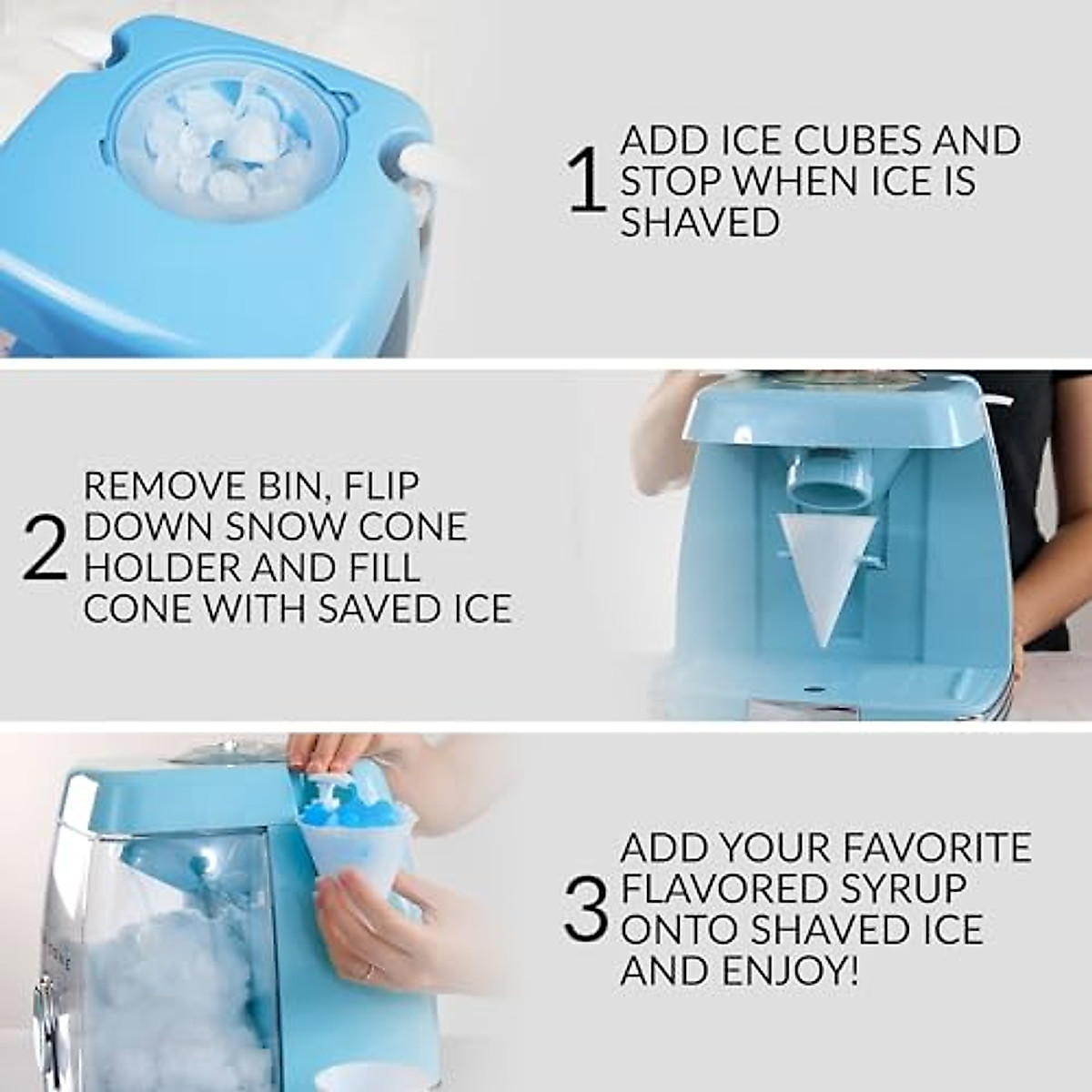 1 ADD ICE CUBES AND STOP WHEN ICE IS SHAVED

2 REMOVE BIN, FLIP DOWN SNOW CONE HOLDER AND FILL CONE WITH SAVED ICE

3 ADD YOUR FAVORITE FLAVORED SYRUP ONTO SHAVED ICE AND ENJOY!