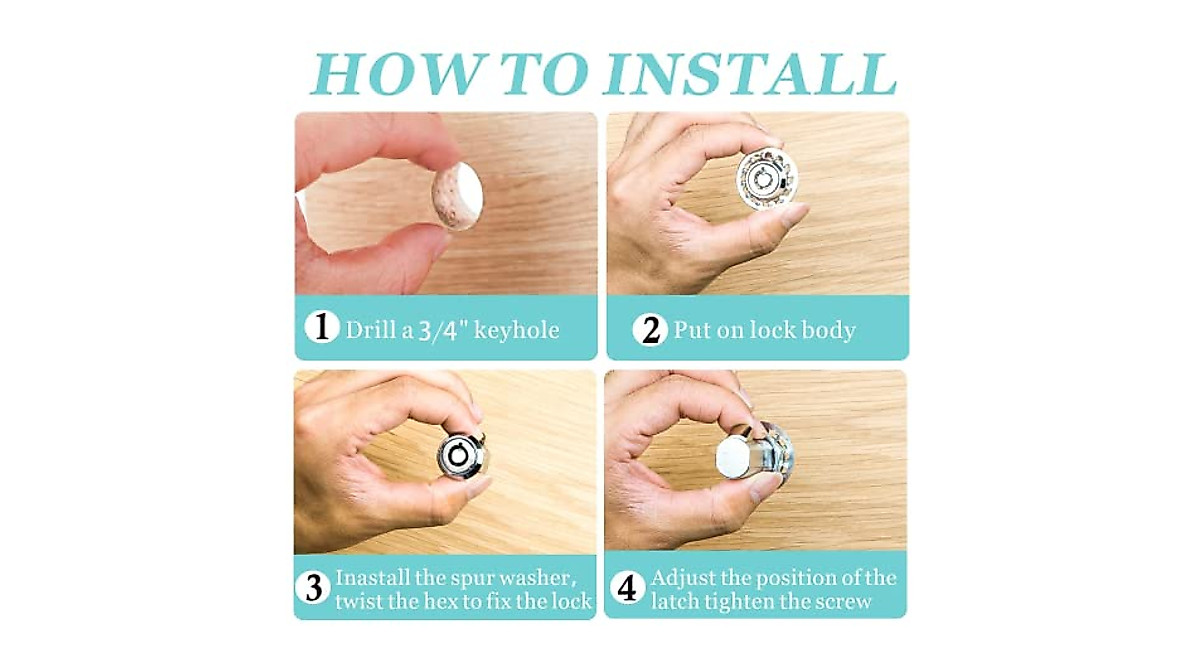 HOW TO INSTALL

1 Drill a 3/4" keyhole

2 Put on lock body

3 Inastall the spur washer, twist the hex to fix the lock

4 Adjust the position of the latch tighten the screw