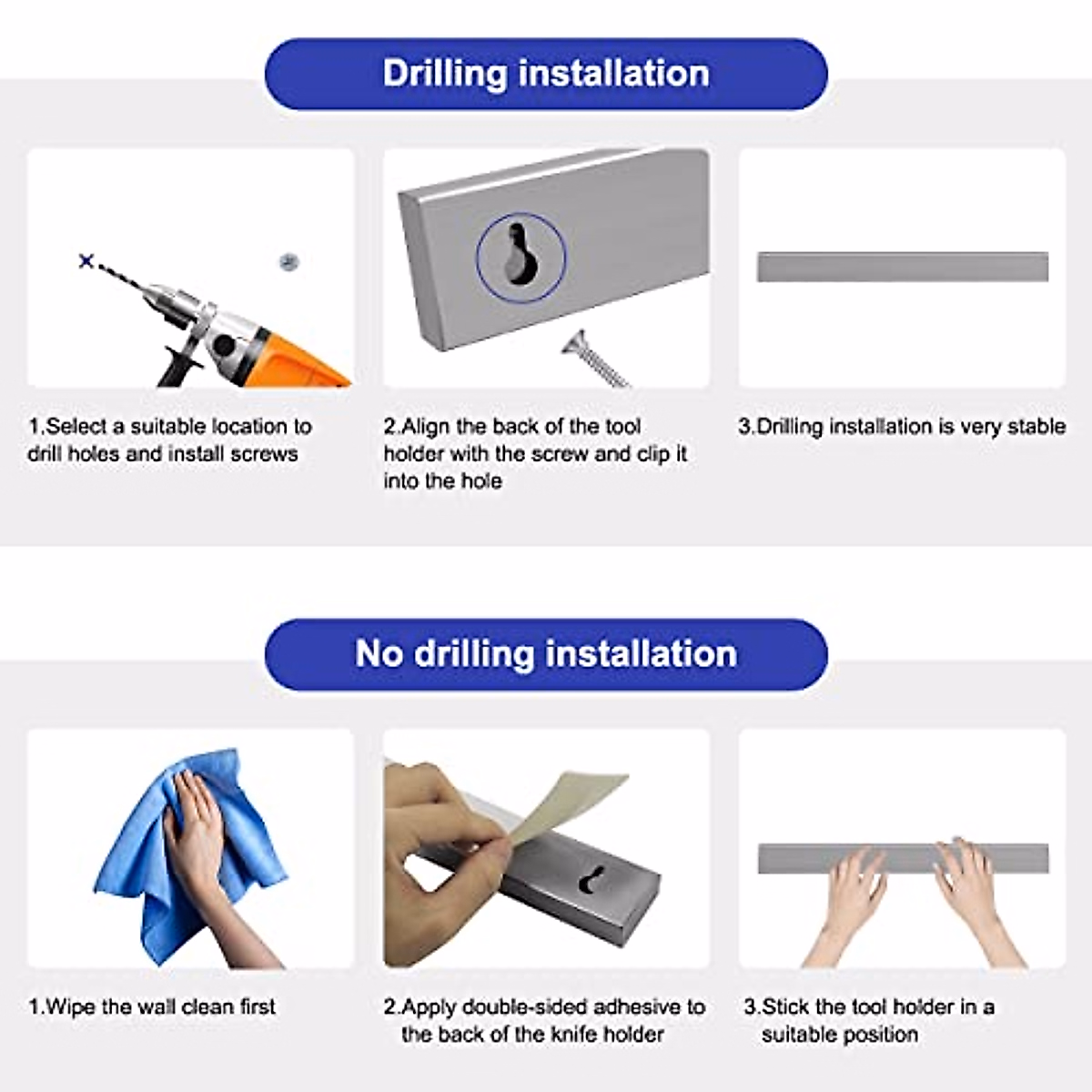 Drilling installation

1.Select a suitable location to drill holes and install screws

2.Align the back of the tool holder with the screw and clip it into the hole

3.Drilling installation is very stable

No drilling installation

1.Wipe the wall clean first

2.Apply double-sided adhesive to the back of the knife holder

3.Stick the tool holder in a suitable position