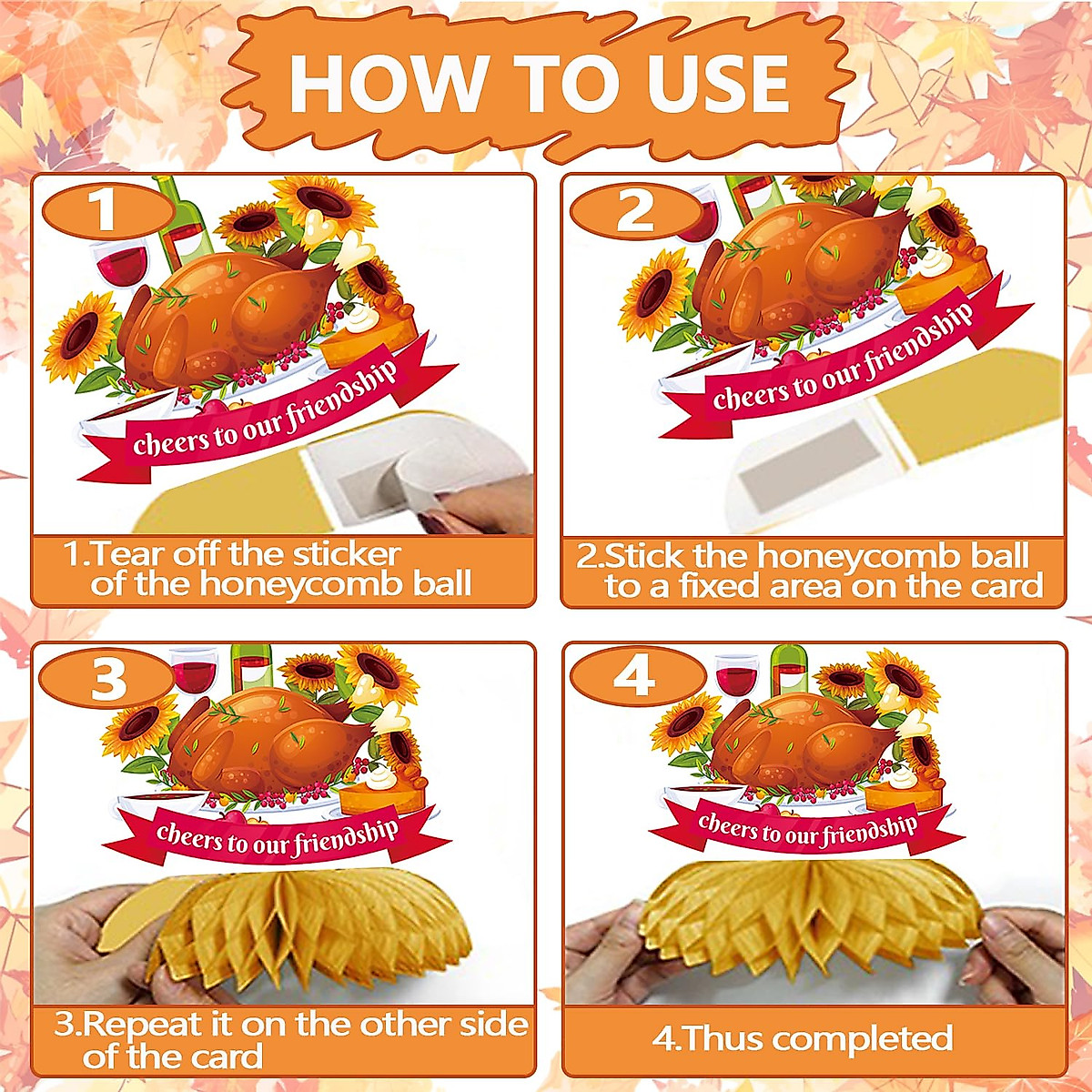 HOW TO USE

1

cheers to our friendship

1.Tear off the sticker of the honeycomb ball

2

cheers to our friendship

2.Stick the honeycomb ball to a fixed area on the card

3

cheers to our friendship

3.Repeat it on the other side of the card

4

cheers to our friendship

4.Thus completed