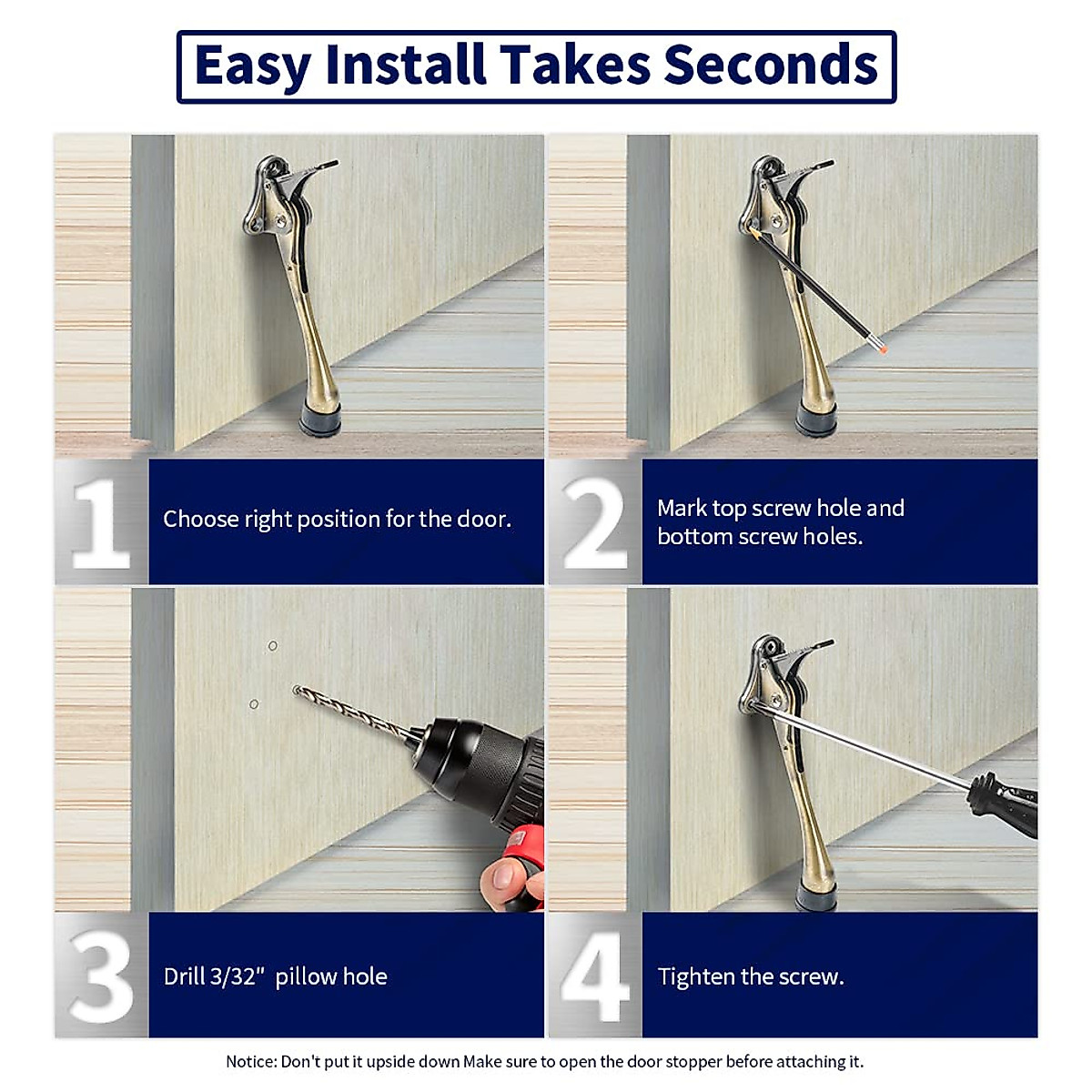 Easy Install Takes Seconds

1 Choose right position for the door.

2 Mark top screw hole and bottom screw holes.

3 Drill 3/32" pillow hole

4 Tighten the screw.

Notice: Don't put it upside down Make sure to open the door stopper before attaching it.