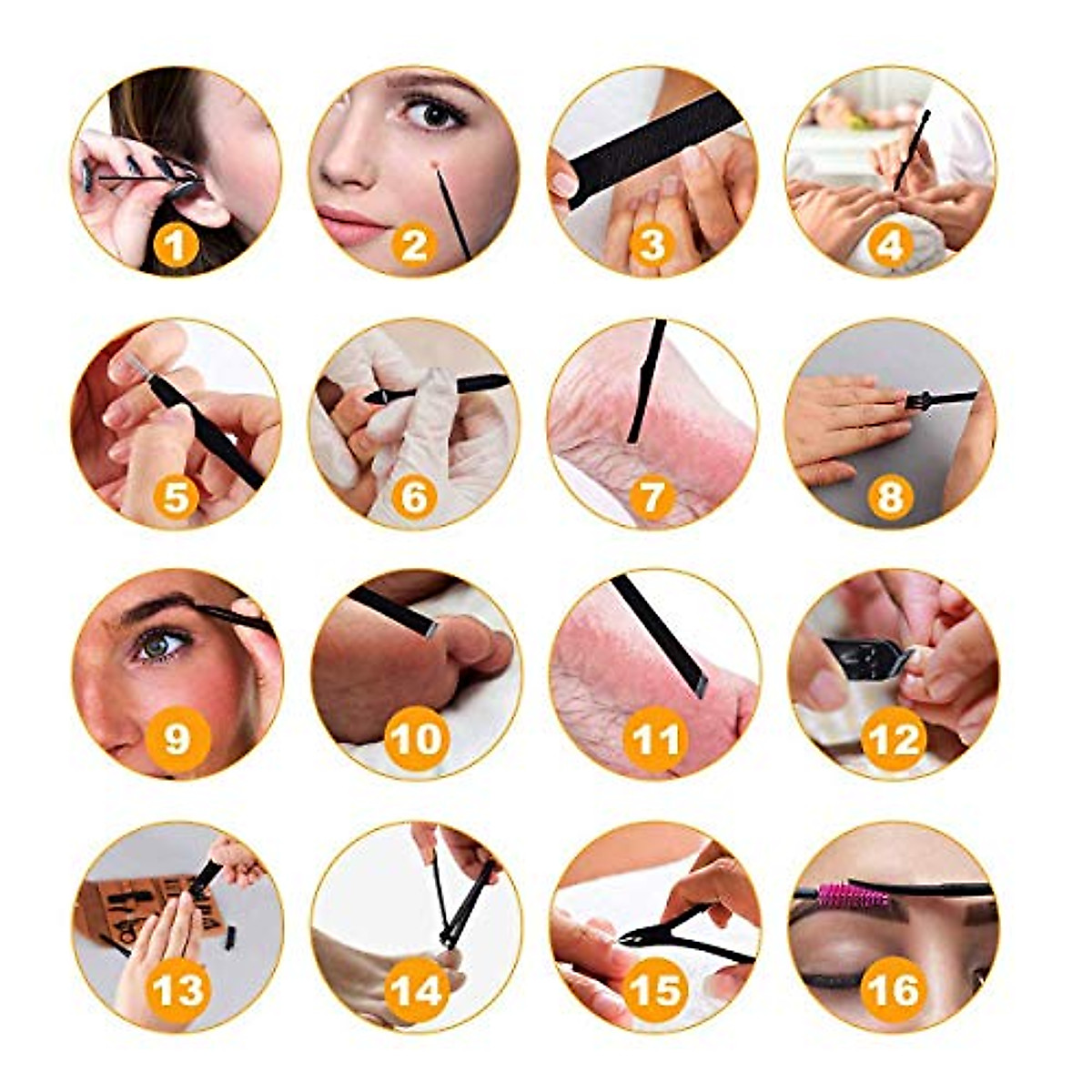 1
2
3
4
5
6
7
8
9
10
11
12
13
14
15
16