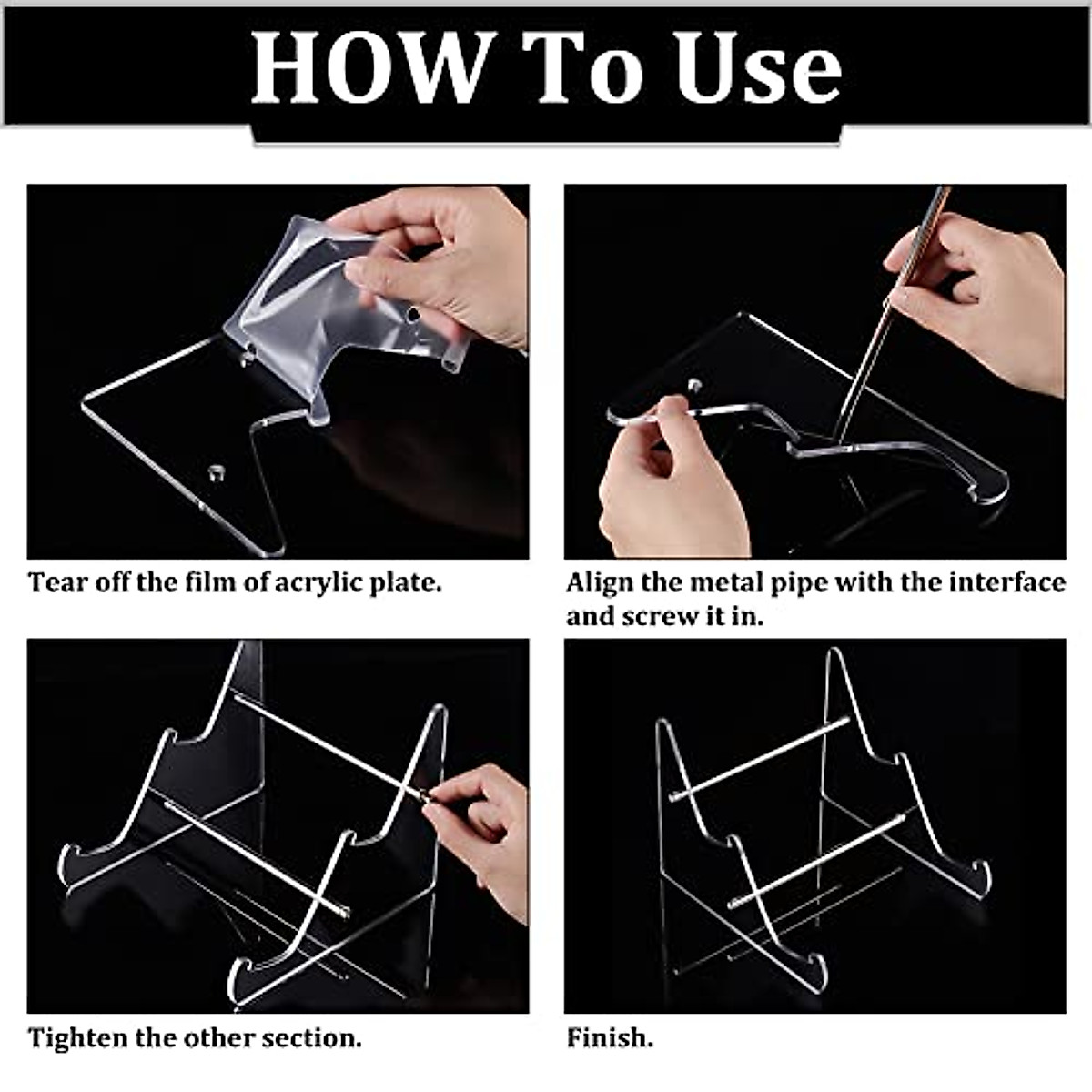 HOW To Use

Tear off the film of acrylic plate.

Align the metal pipe with the interface and screw it in.

Tighten the other section.

Finish.