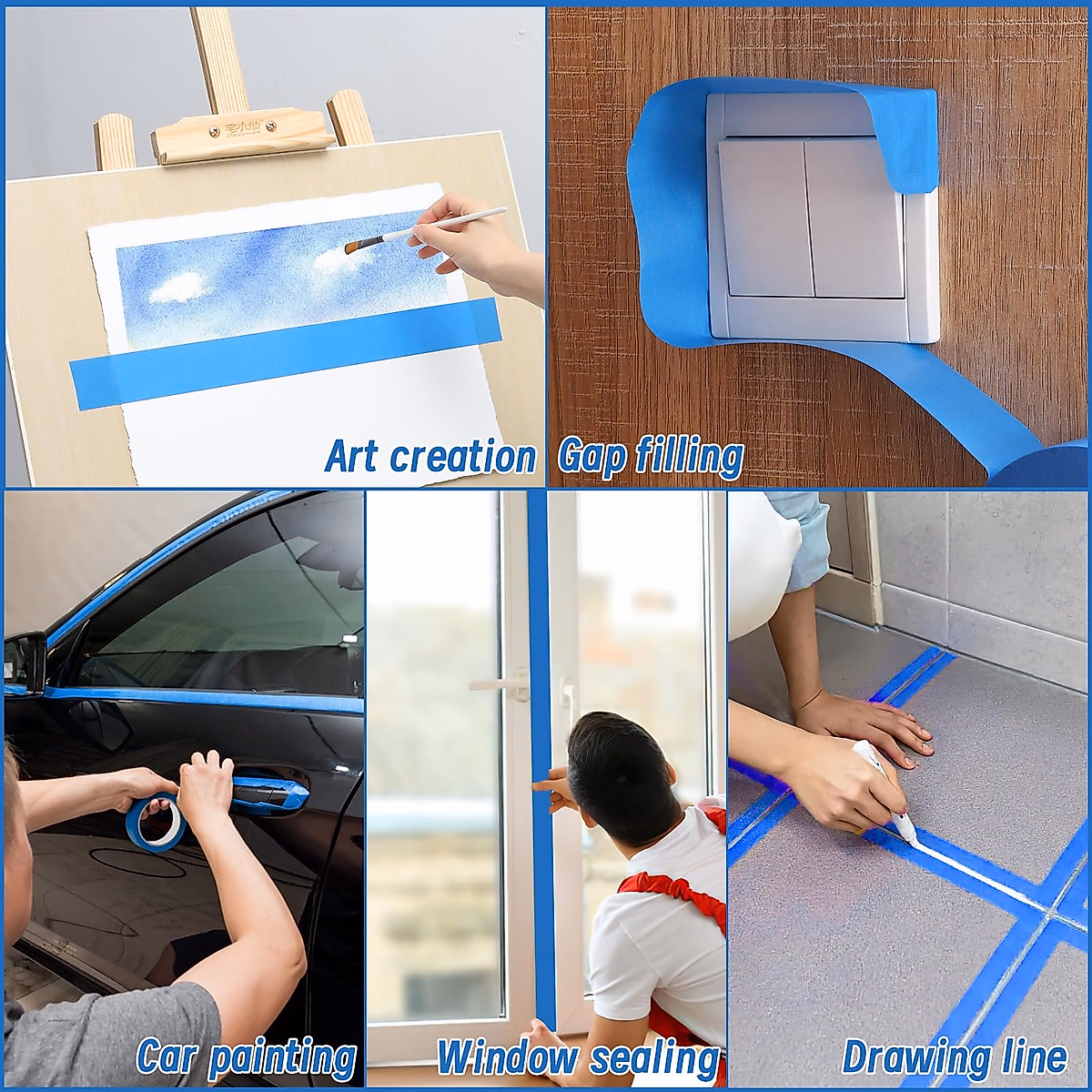 Art creation

Gap filling

Car painting

Window sealing

Drawing line