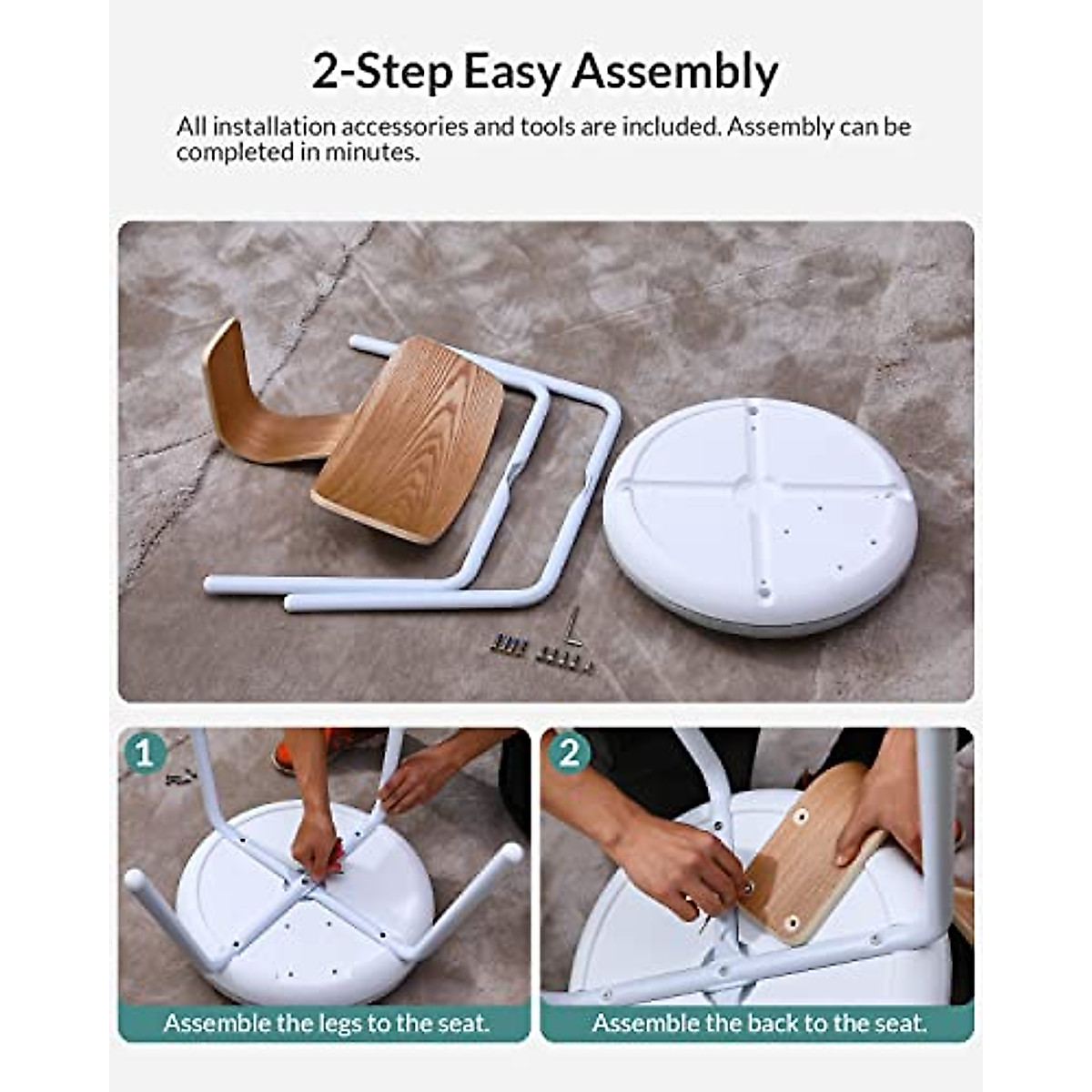 2-Step Easy Assembly

All installation accessories and tools are included. Assembly can be completed in minutes.

1

Assemble the legs to the seat.

2

Assemble the back to the seat.