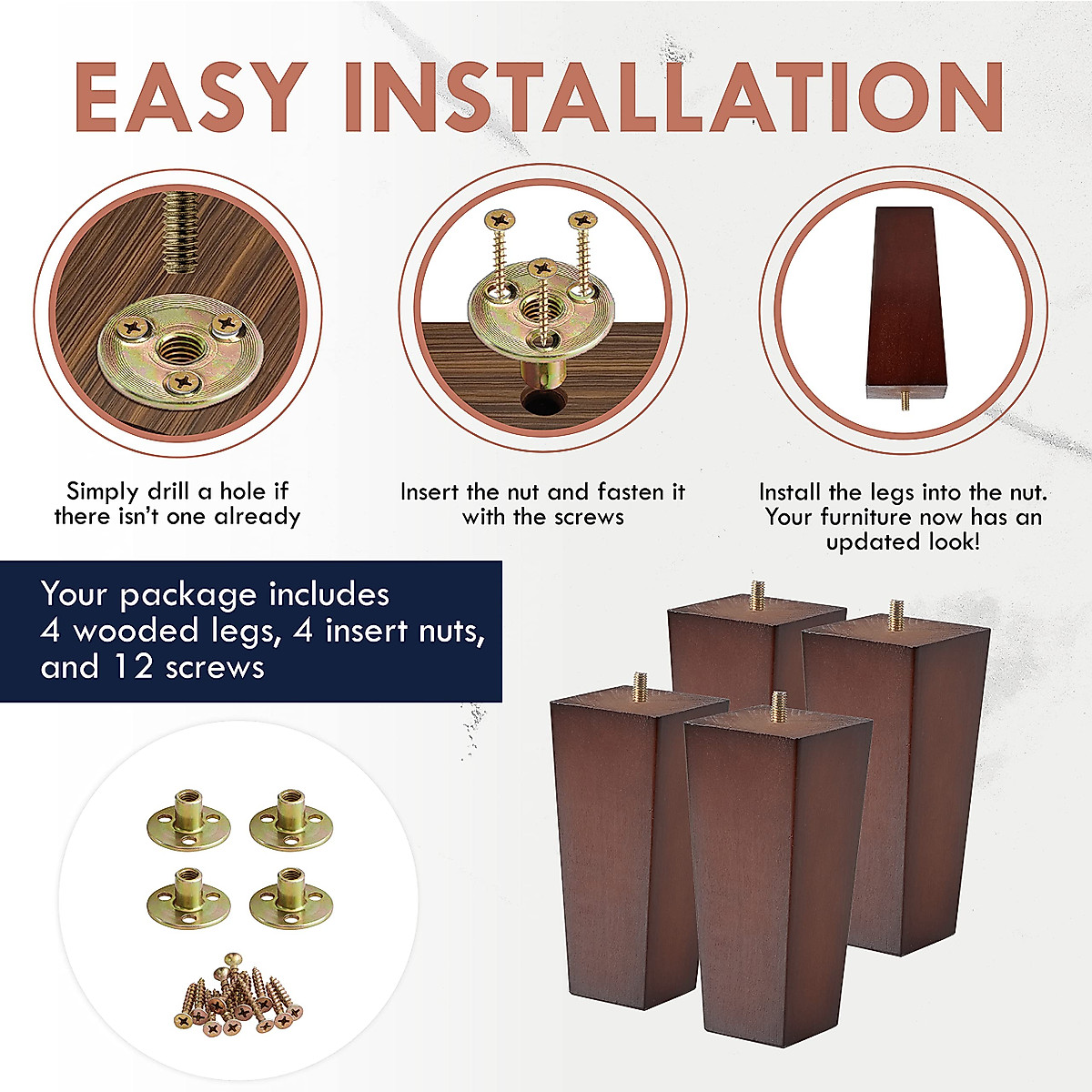 EASY INSTALLATION

Simply drill a hole if there isn't one already

Insert the nut and fasten it with the screws

Install the legs into the nut. Your furniture now has an updated look!

Your package includes 4 wooded legs, 4 insert nuts, and 12 screws