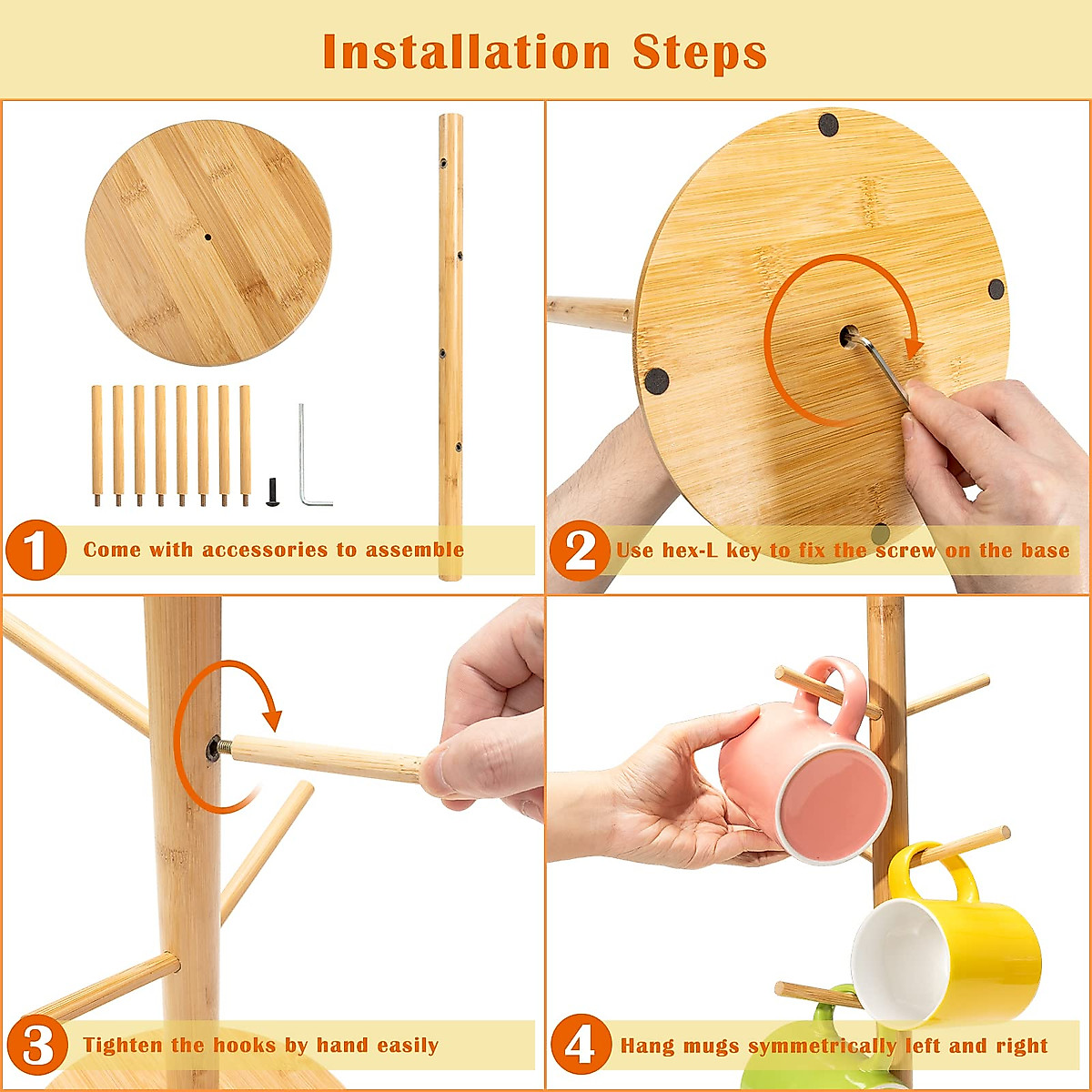 Installation Steps

1 Come with accessories to assemble

2 Use hex-L key to fix the screw on the base

3 Tighten the hooks by hand easily

4 Hang mugs symmetrically left and right