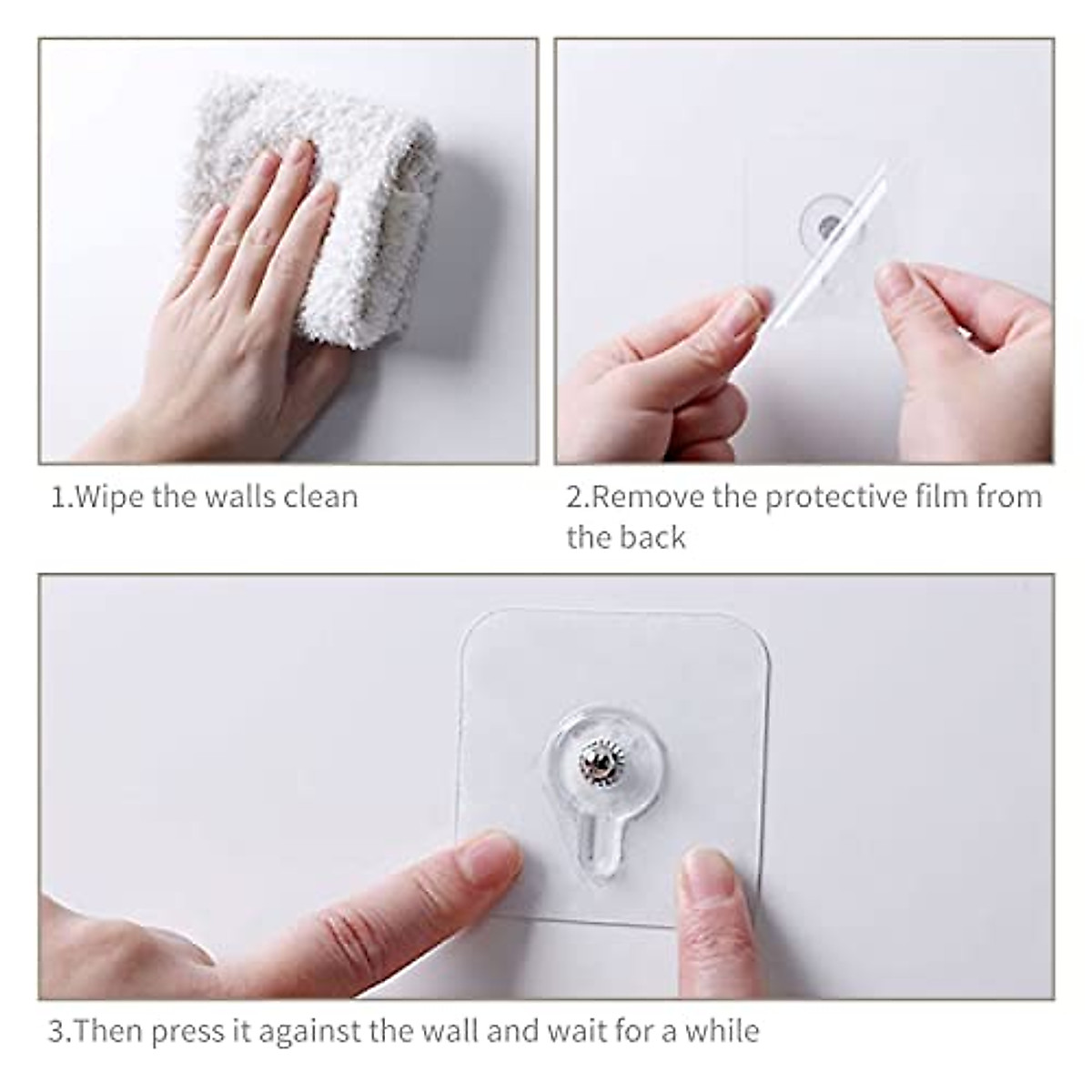 1.Wipe the walls clean

2.Remove the protective film from the back

3.Then press it against the wall and wait for a while