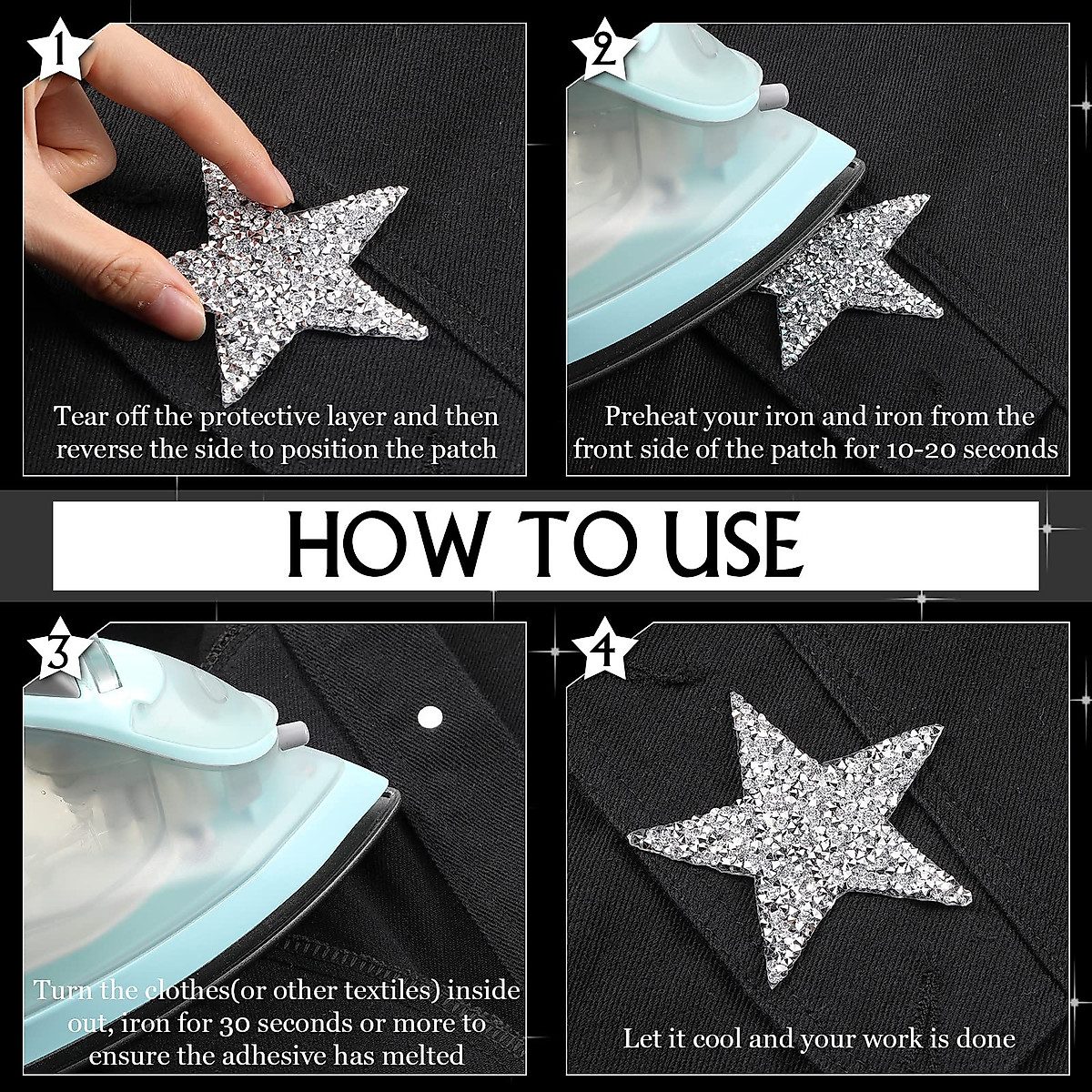 1

Tear off the protective layer and then reverse the side to position the patch

2

Preheat your iron and iron from the front side of the patch for 10-20 seconds

HOW TO USE

3

Turn the clothes(or other textiles) inside out, iron for 30 seconds or more to ensure the adhesive has melted

4

Let it cool and your work is done