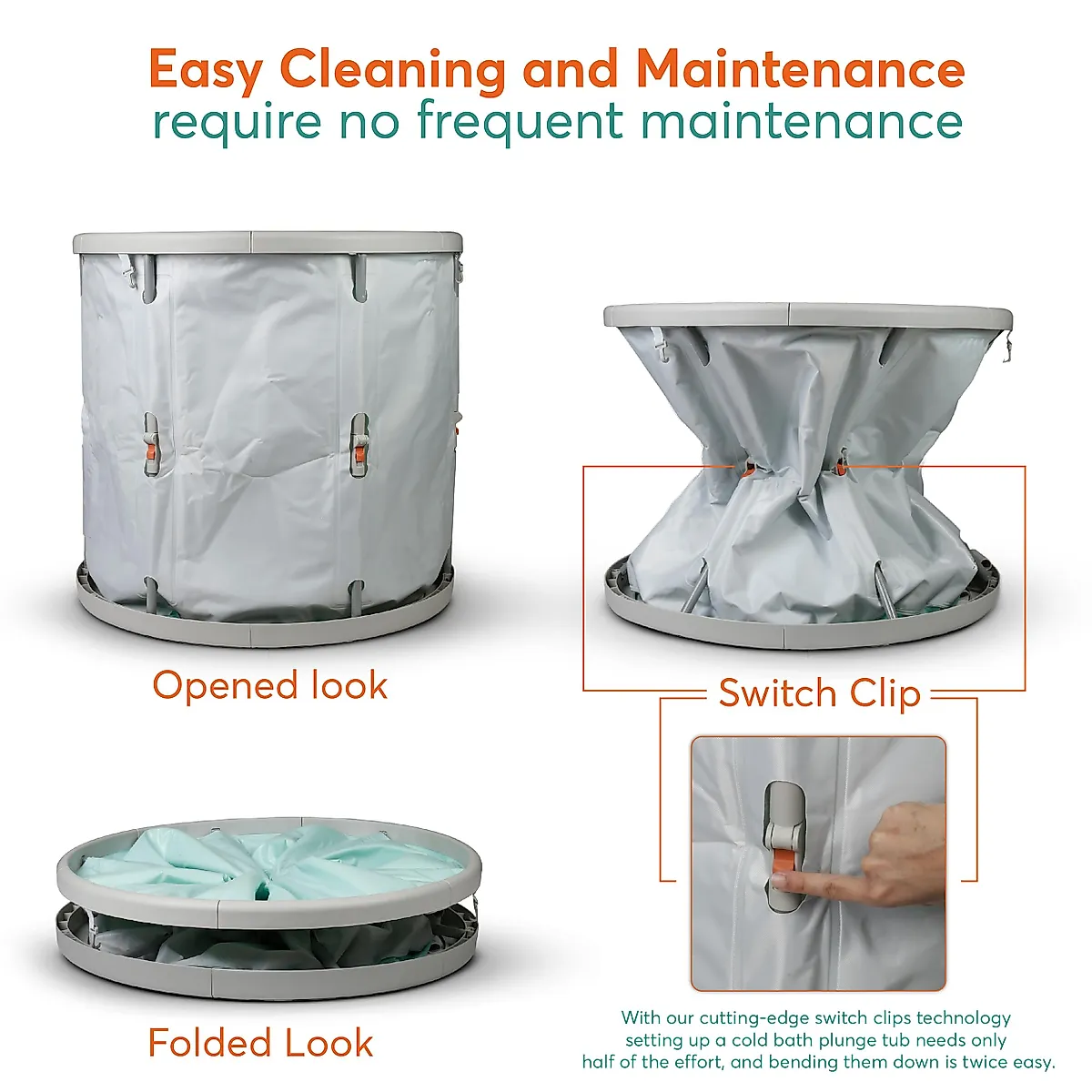 Easy Cleaning and Maintenance
require no frequent maintenance

Opened look

Switch Clip

Folded Look

With our cutting-edge switch clips technology setting up a cold bath plunge tub needs only half of the effort, and bending them down is twice easy.