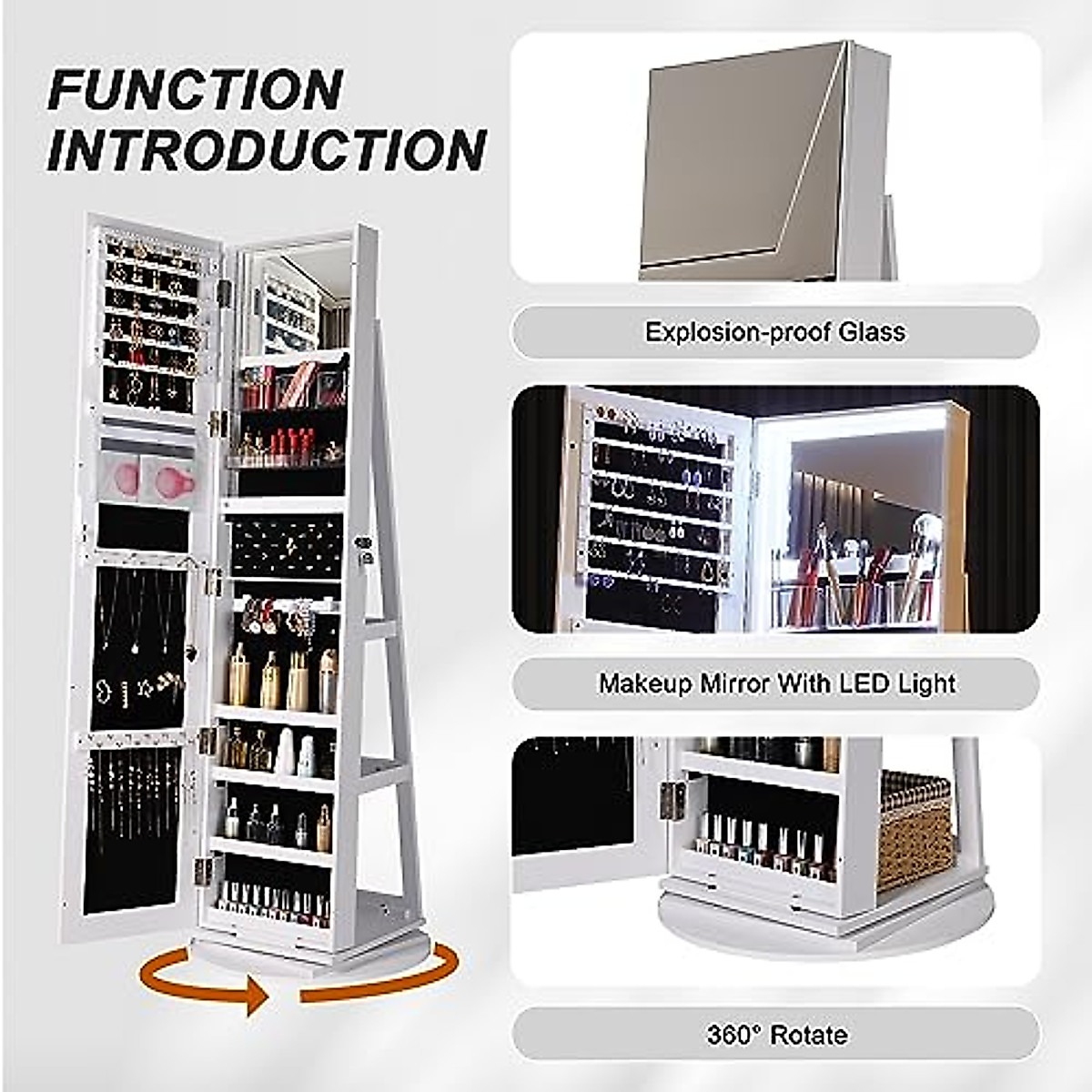 FUNCTION INTRODUCTION

Explosion-proof Glass

Makeup Mirror With LED Light

360° Rotate