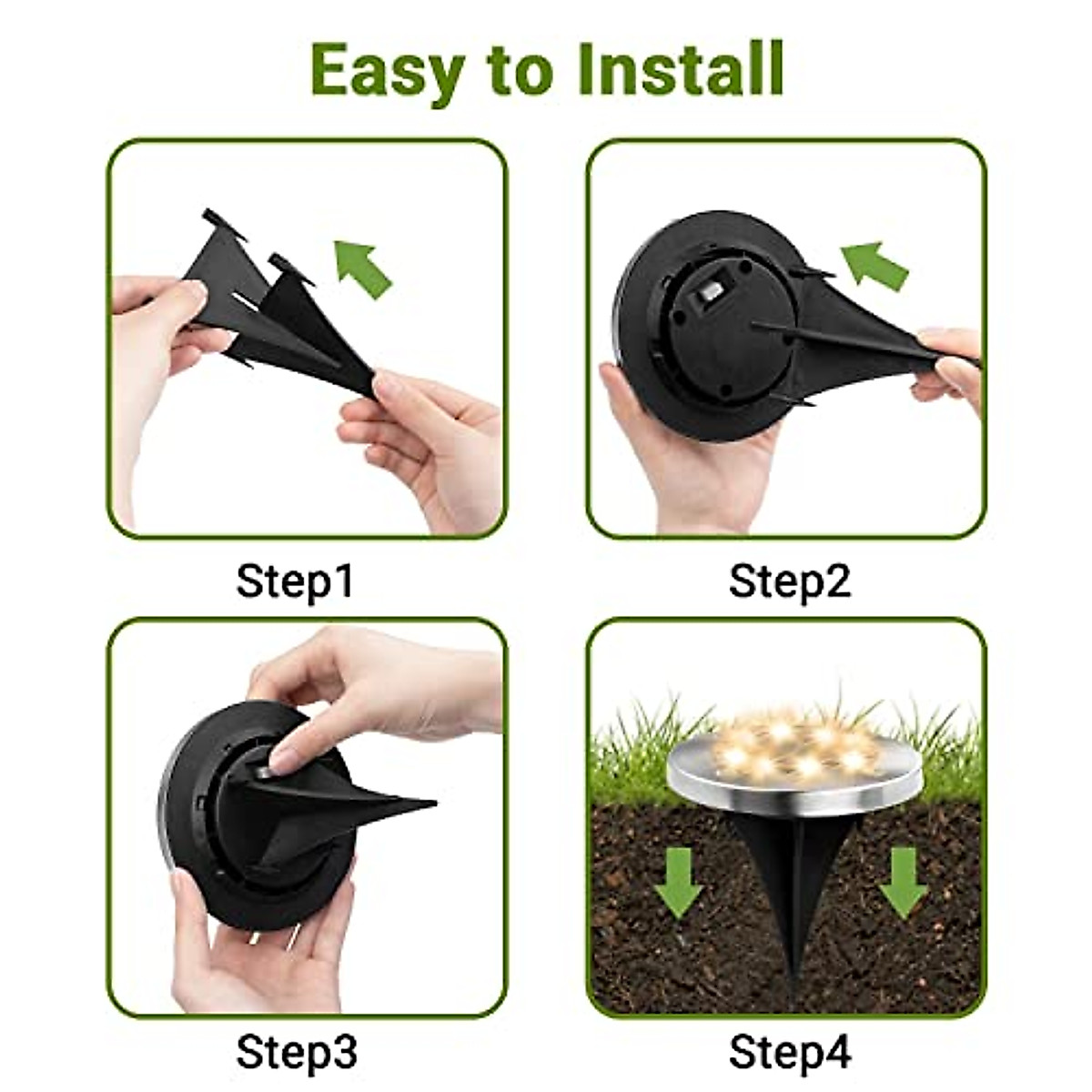 Easy to Install

Step1

Step2

Step3

Step4