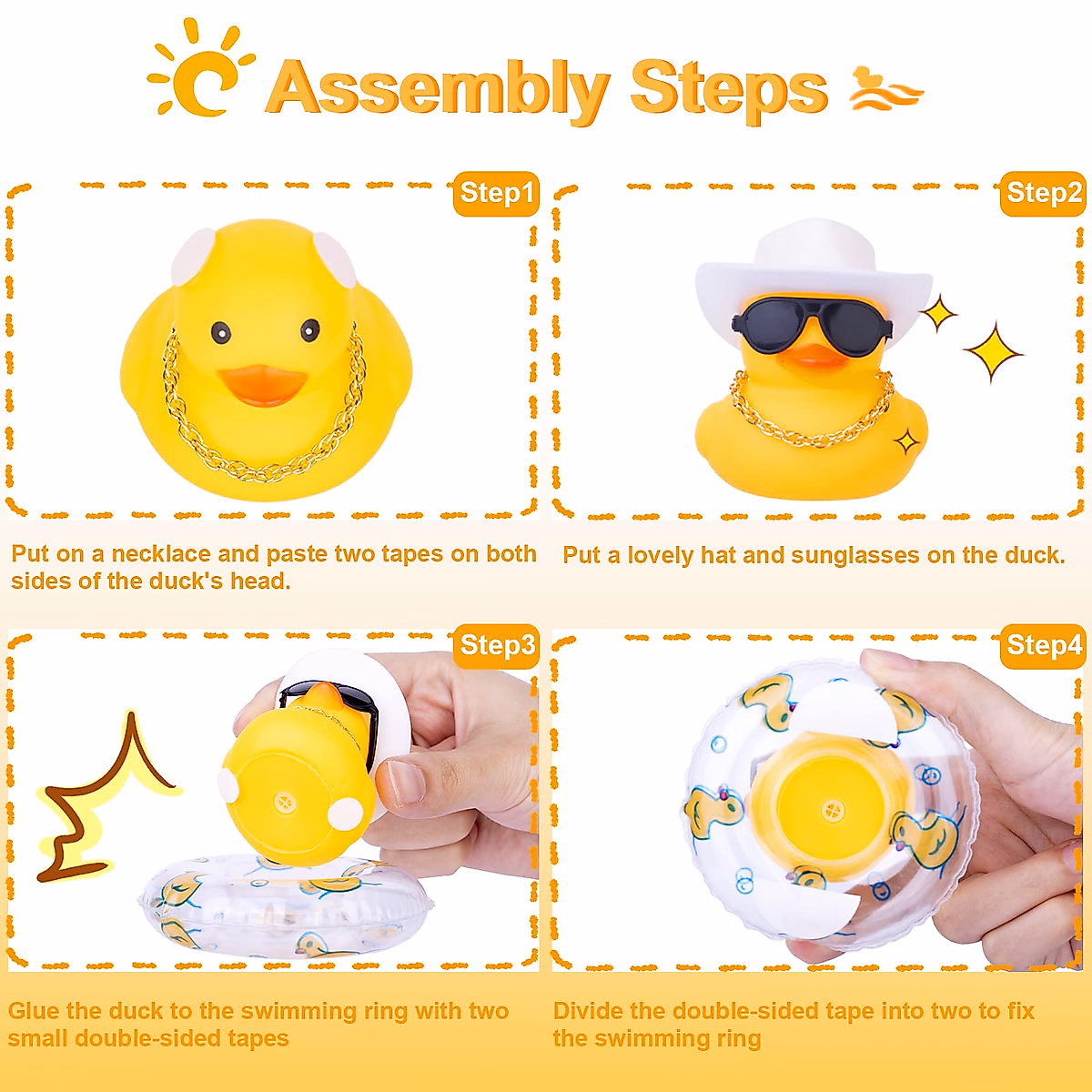 Assembly Steps

Step1

Put on a necklace and paste two tapes on both sides of the duck's head.

Step2

Put a lovely hat and sunglasses on the duck.

Step3

Glue the duck to the swimming ring with two small double-sided tapes

Step4

Divide the double-sided tape into two to fix the swimming ring