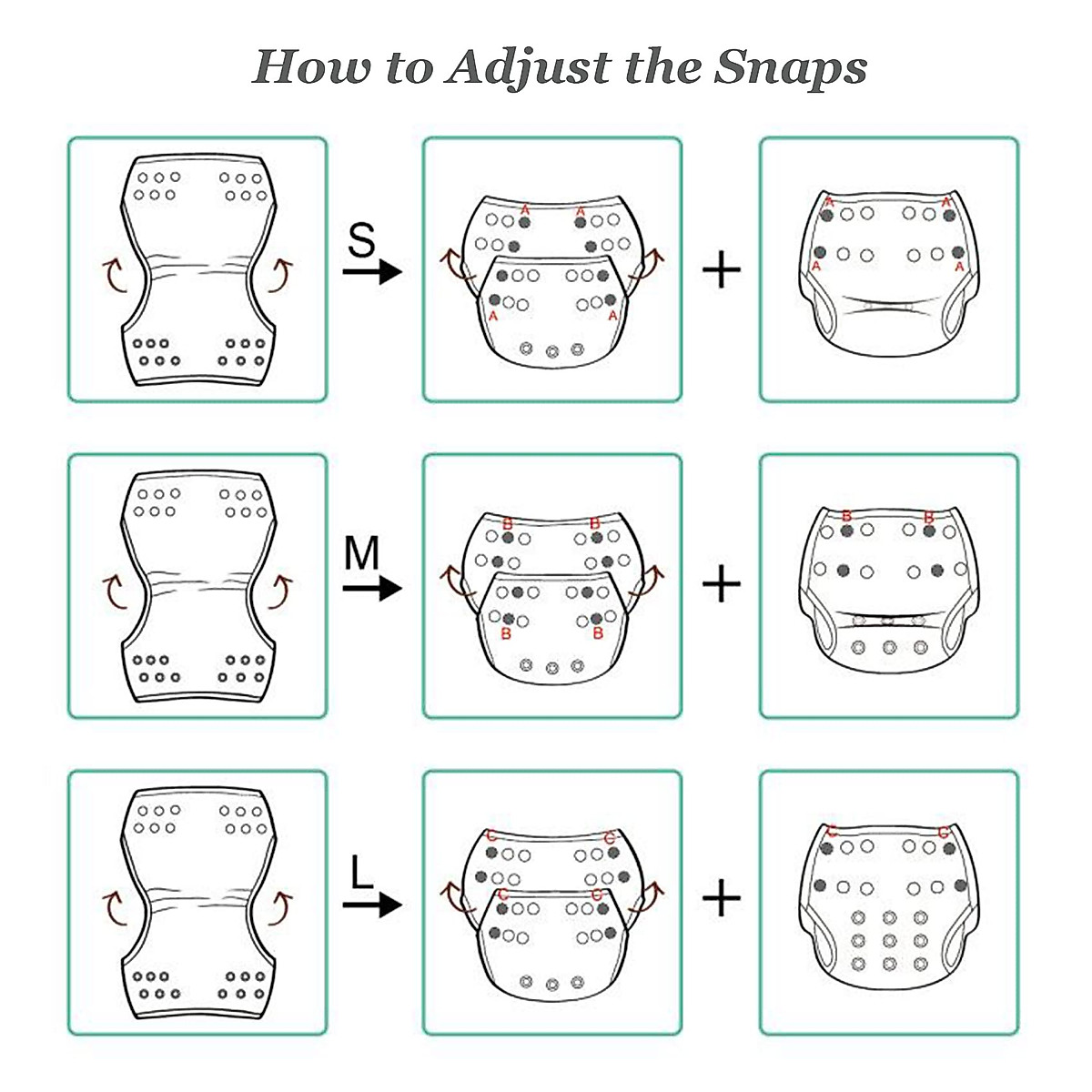 How to Adjust the Snaps

S

A A
A A

+

A A
A A

M

B B
B B

+

B B

L

C C
C C

+

C C