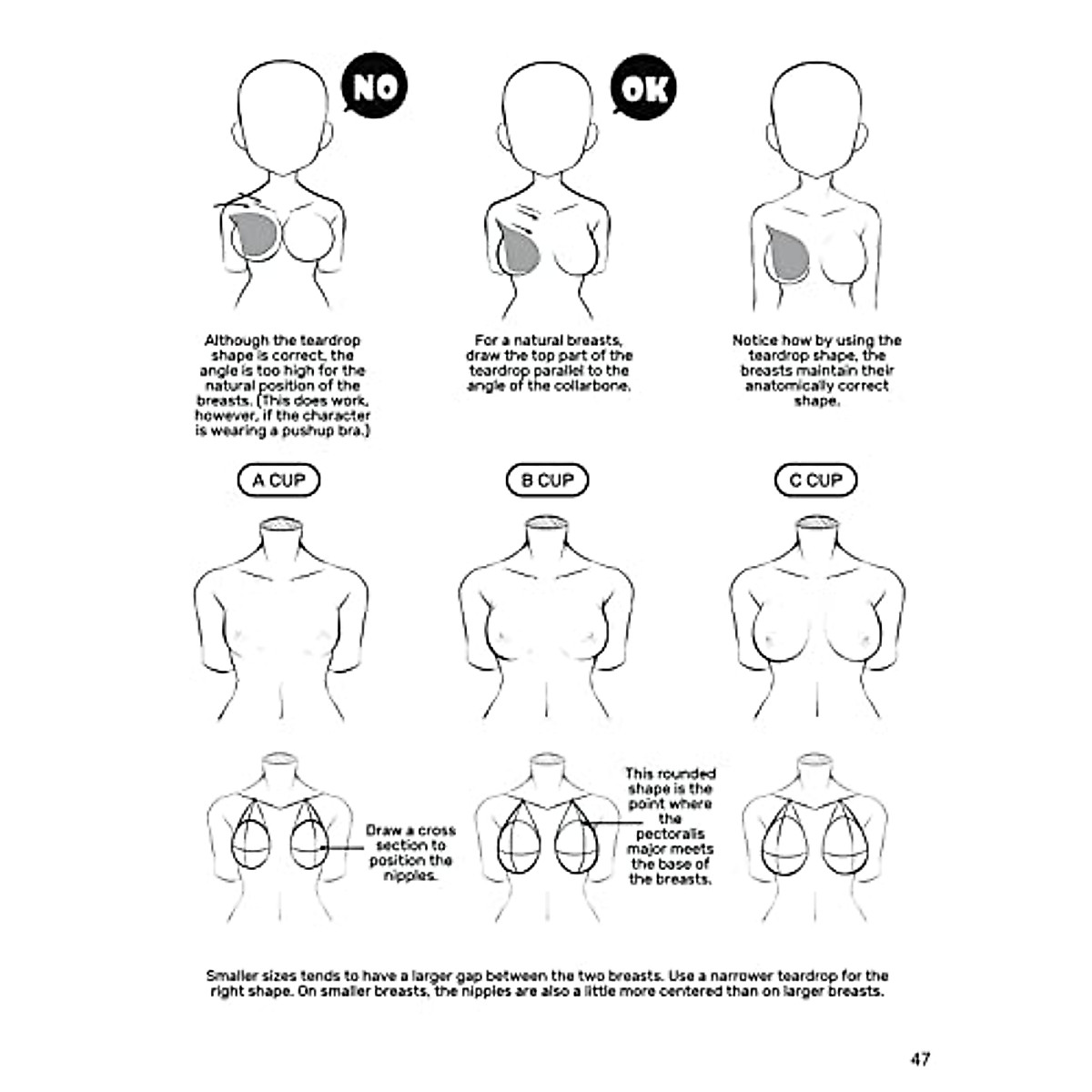 NO

OK

Although the teardrop shape is correct, the angle is too high for the natural position of the breasts. (This does work, however, if the character is wearing a pushup bra.)

For a natural breasts, draw the top part of the teardrop parallel to the angle of the collarbone.

Notice how by using the teardrop shape, the breasts maintain their anatomically correct shape.

A CUP

B CUP

C CUP

Draw a cross section to position the nipples.

This rounded shape is the point where the pectoralis major meets the base of the breasts.

Smaller sizes tends to have a larger gap between the two breasts. Use a narrower teardrop for the right shape. On smaller breasts, the nipples are also a little more centered than on larger breasts.

47