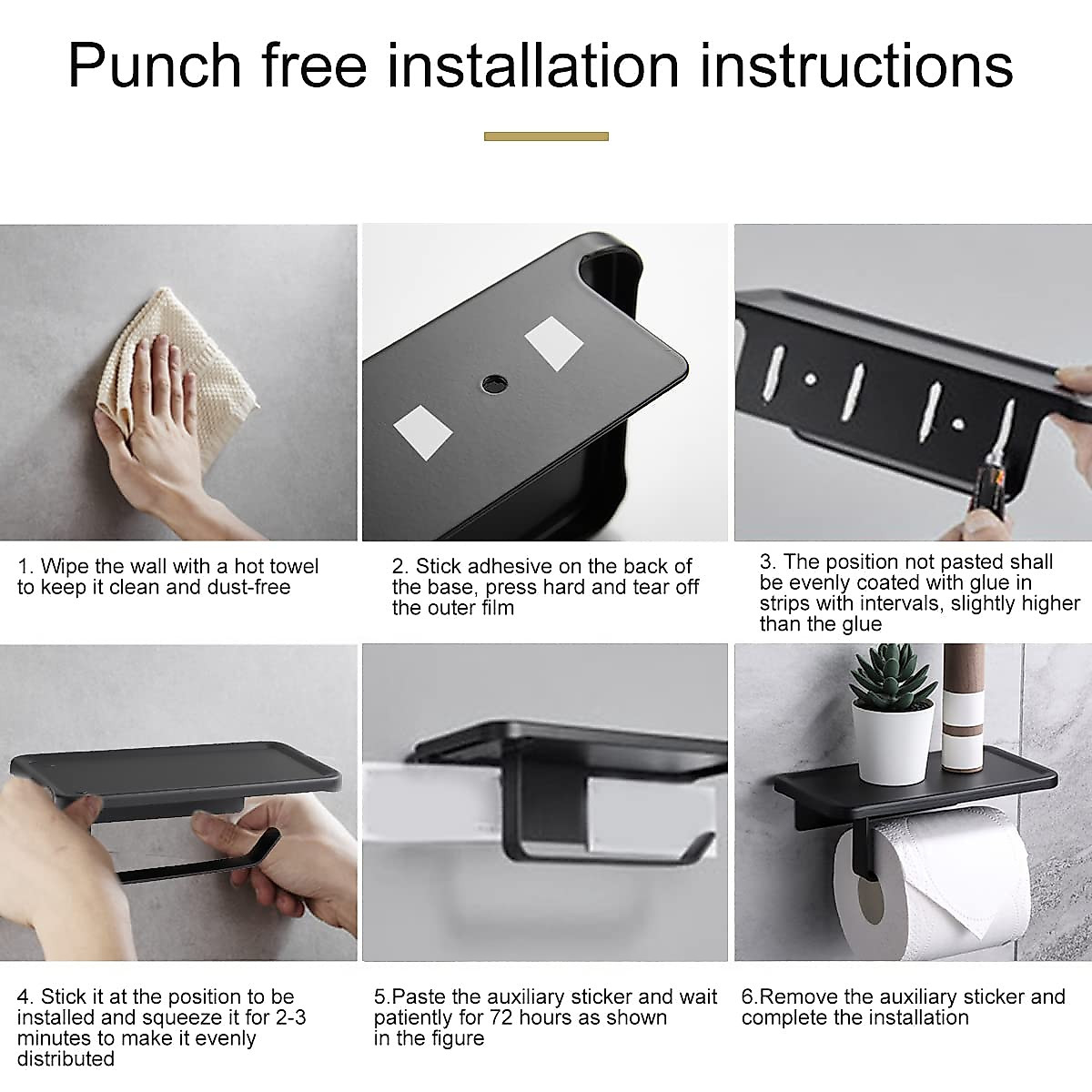 Punch free installation instructions

1. Wipe the wall with a hot towel to keep it clean and dust-free

2. Stick adhesive on the back of the base, press hard and tear off the outer film

3. The position not pasted shall be evenly coated with glue in strips with intervals, slightly higher than the glue

4. Stick it at the position to be installed and squeeze it for 2-3 minutes to make it evenly distributed

5.Paste the auxiliary sticker and wait patiently for 72 hours as shown in the figure

6.Remove the auxiliary sticker and complete the installation