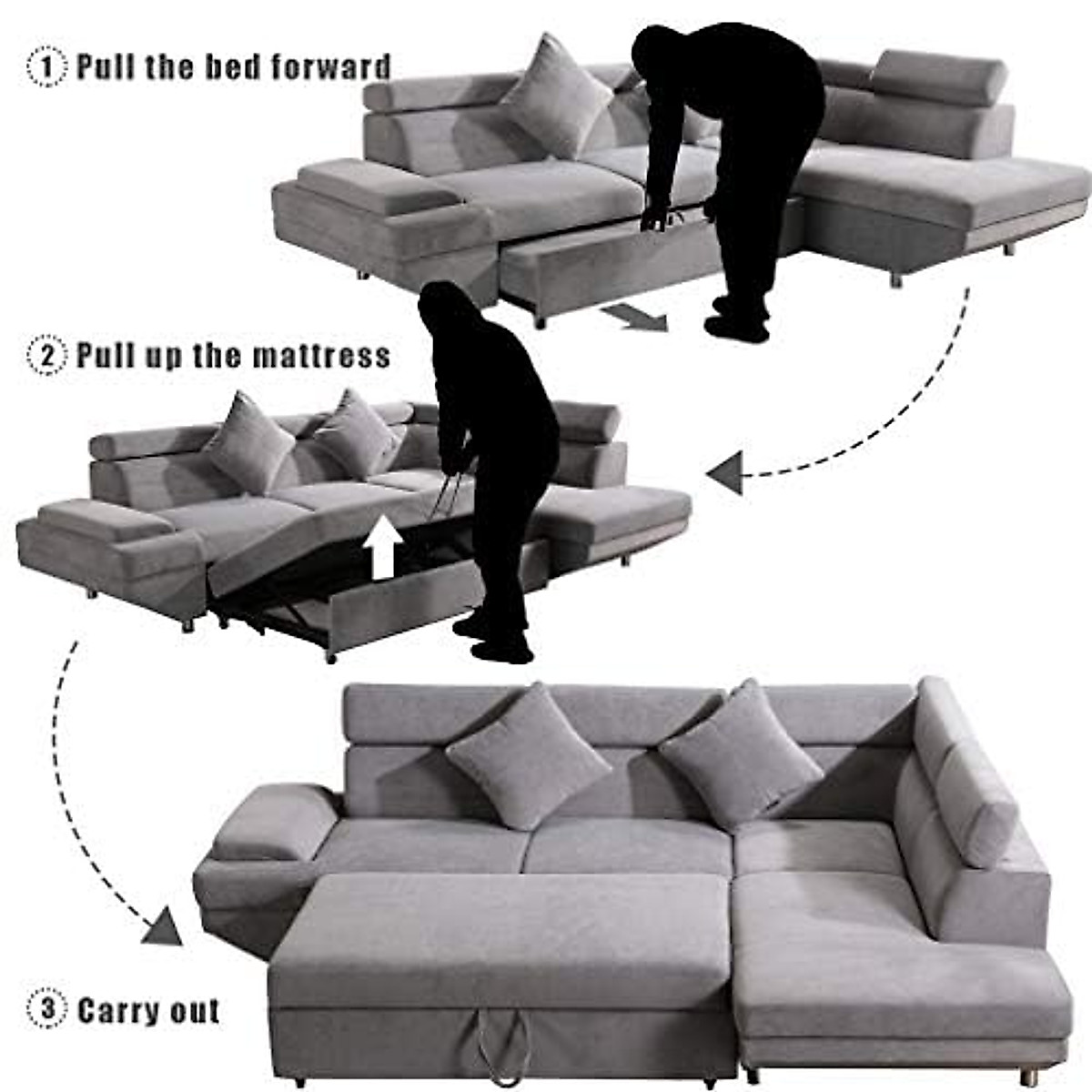 1 Pull the bed forward

2 Pull up the mattress

3 Carry out