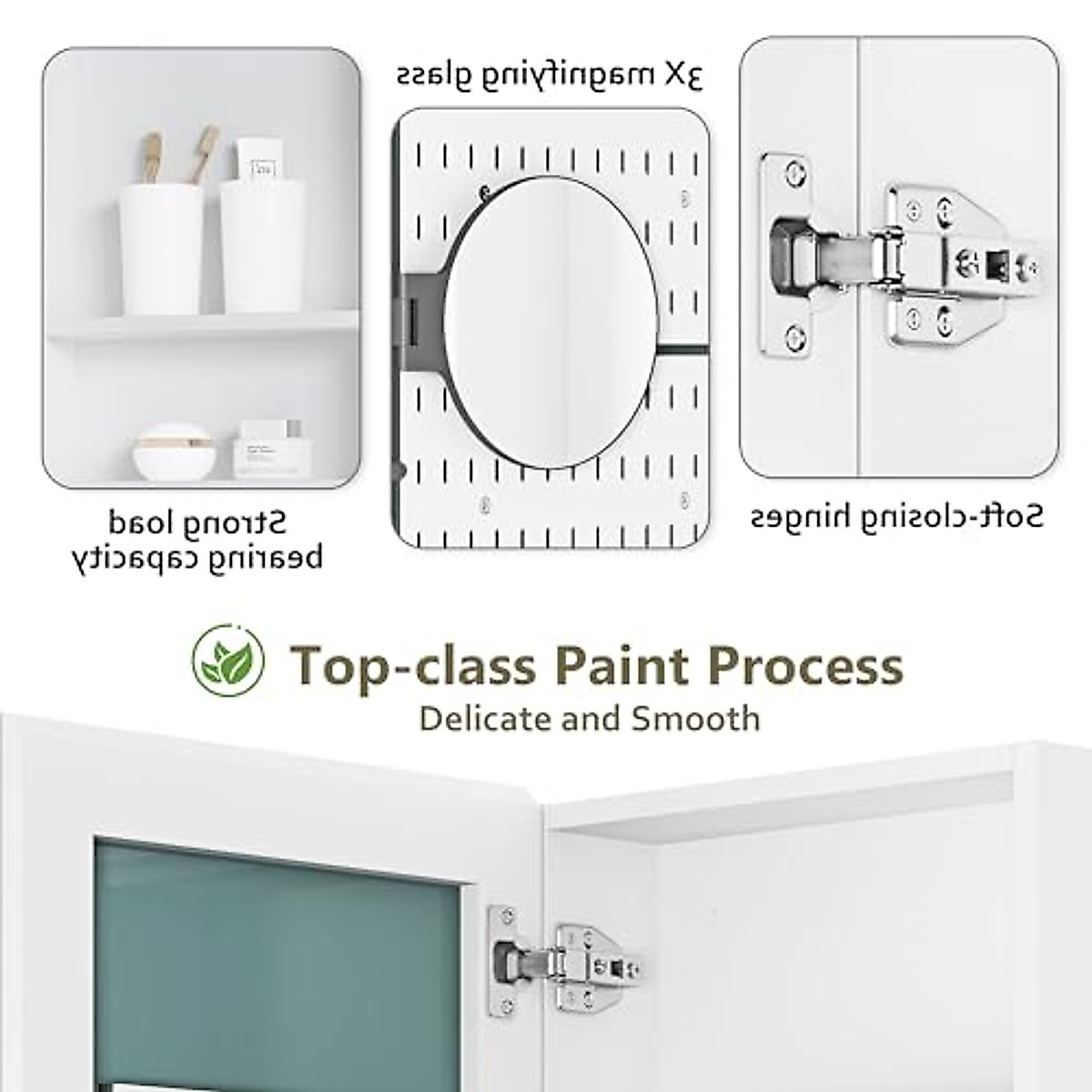 3X magnifying glass

Strong load bearing capacity

Soft-closing hinges

Top-class Paint Process
Delicate and Smooth