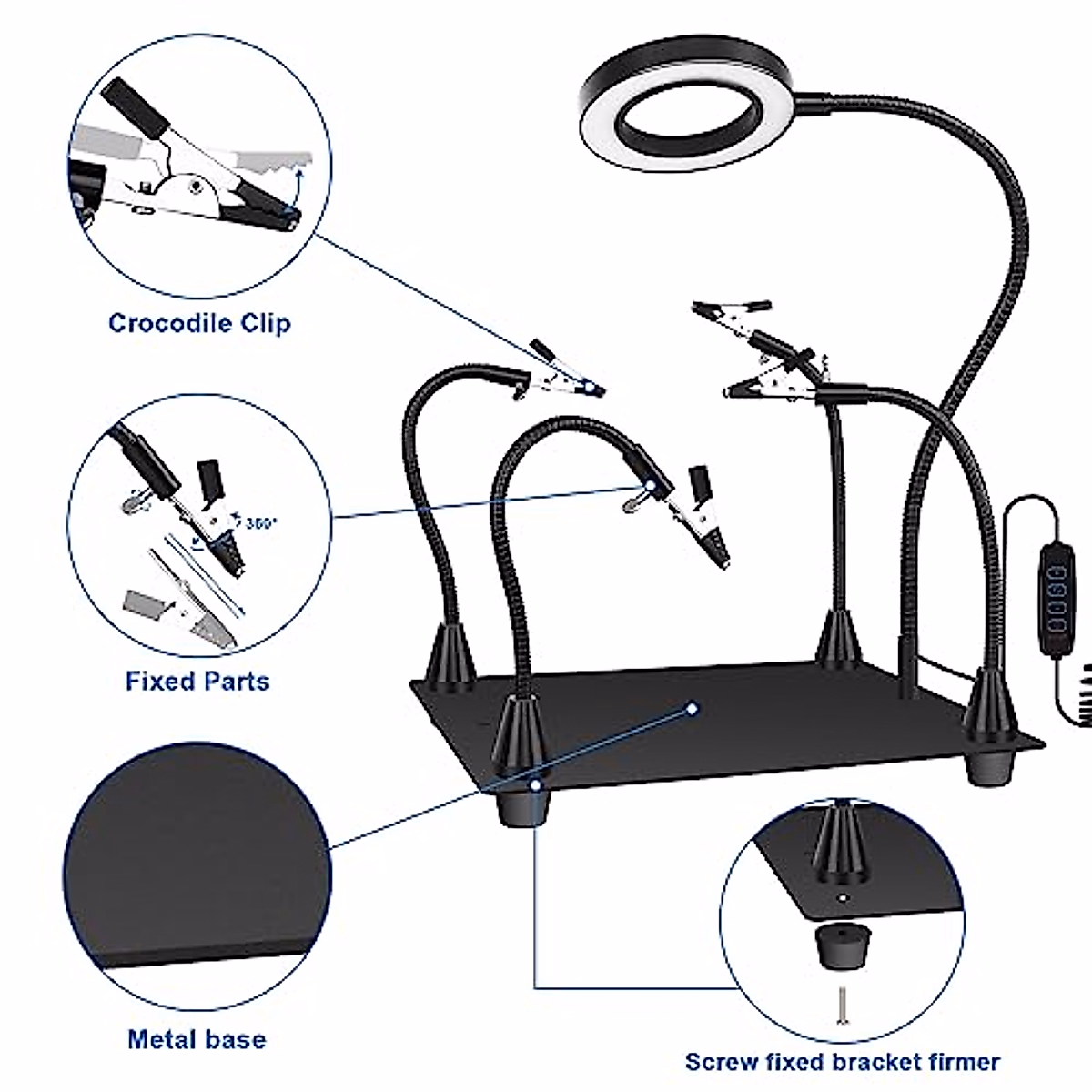 Crocodile Clip

360°

Fixed Parts

Metal base

Screw fixed bracket firmer