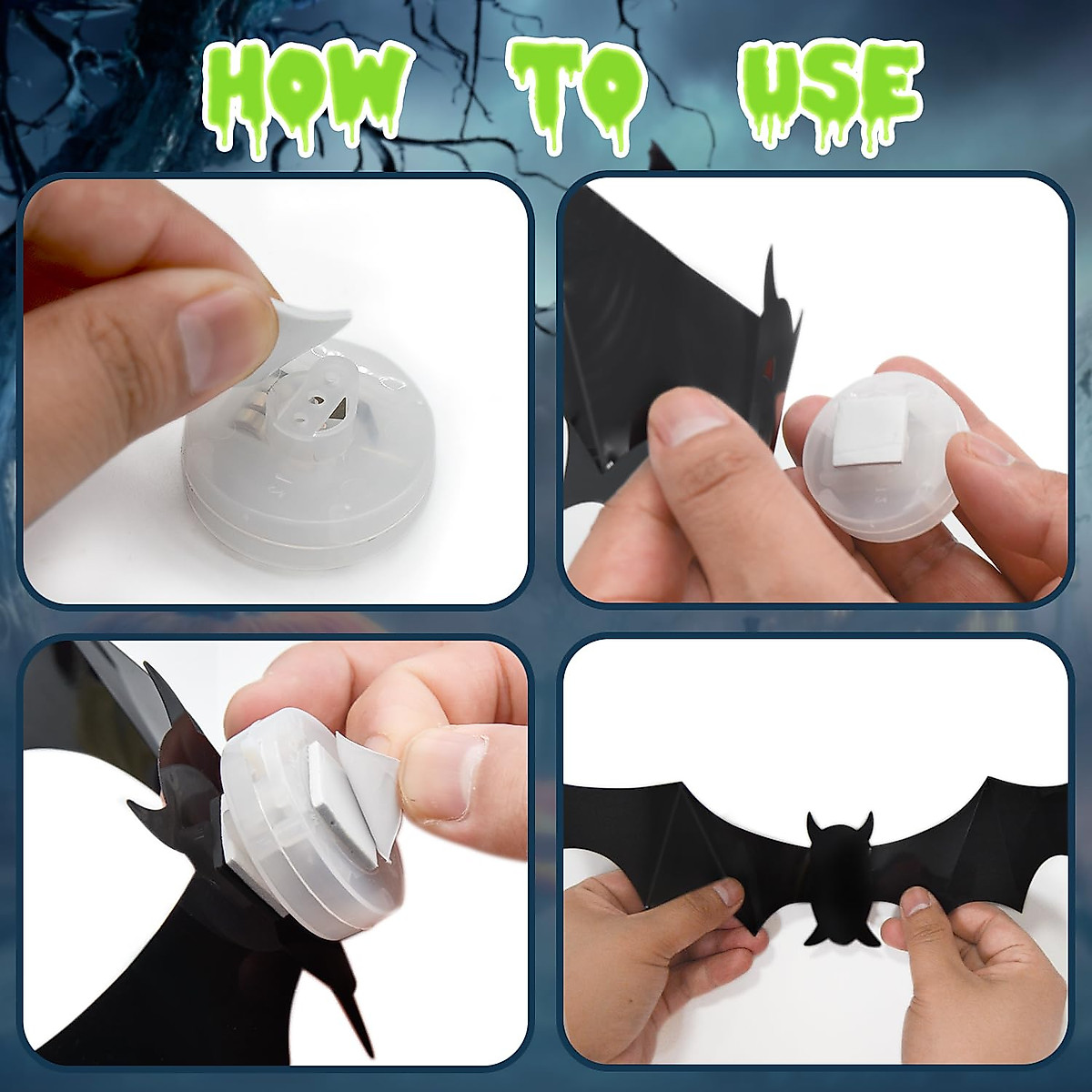 HOW TO USE