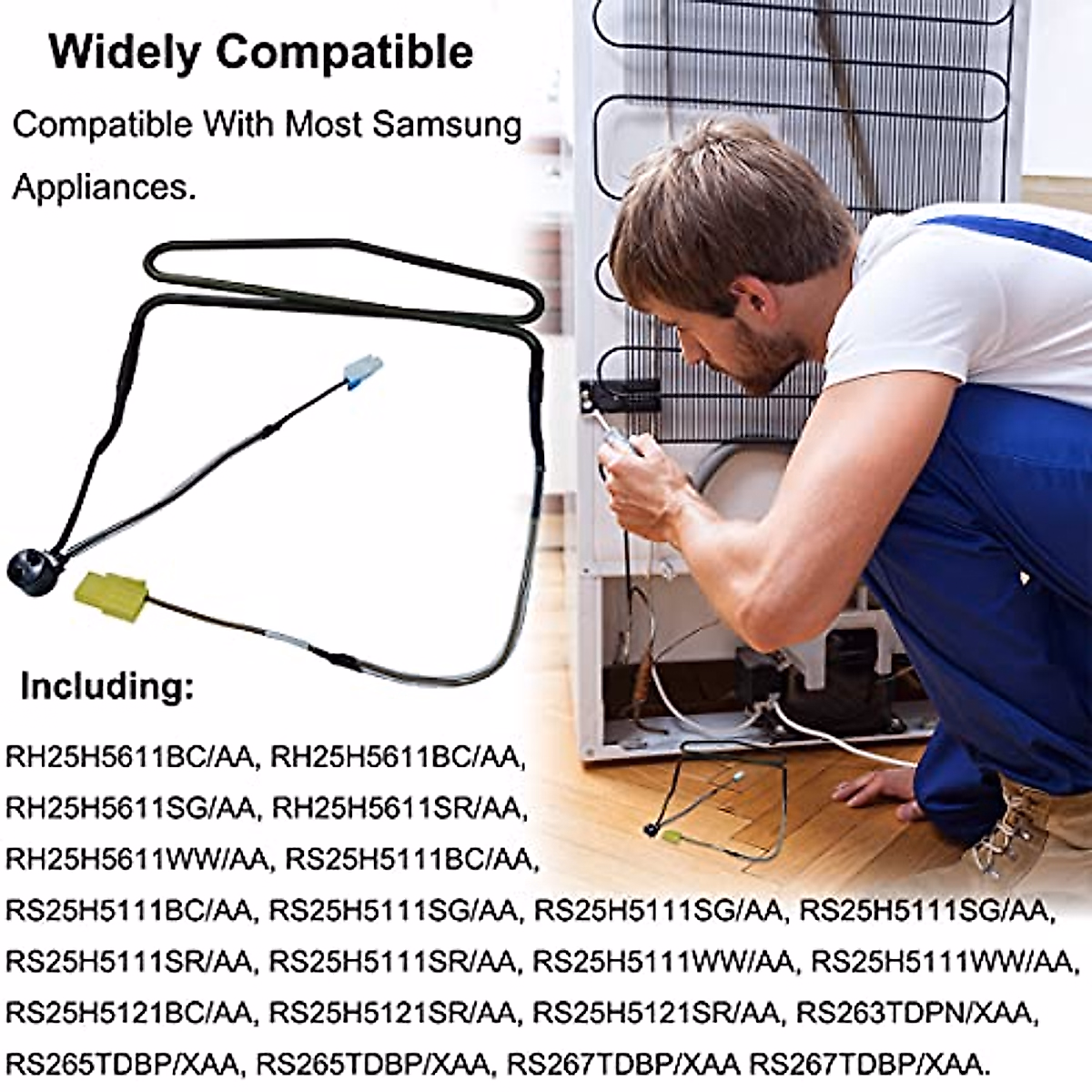 Widely Compatible

Compatible With Most Samsung Appliances.

Including:

RH25H5611BC/AA, RH25H5611BC/AA, RH25H5611SG/AA, RH25H5611SR/AA, RH25H5611WW/AA, RS25H5111BC/AA, RS25H5111BC/AA, RS25H5111SG/AA, RS25H5111SG/AA, RS25H5111SG/AA, RS25H5111SR/AA, RS25H5111SR/AA, RS25H5111WW/AA, RS25H5111WW/AA, RS25H5121BC/AA, RS25H5121SR/AA, RS25H5121SR/AA, RS263TDPN/XAA, RS265TDBP/XAA, RS265TDBP/XAA, RS267TDBP/XAA RS267TDBP/XAA.