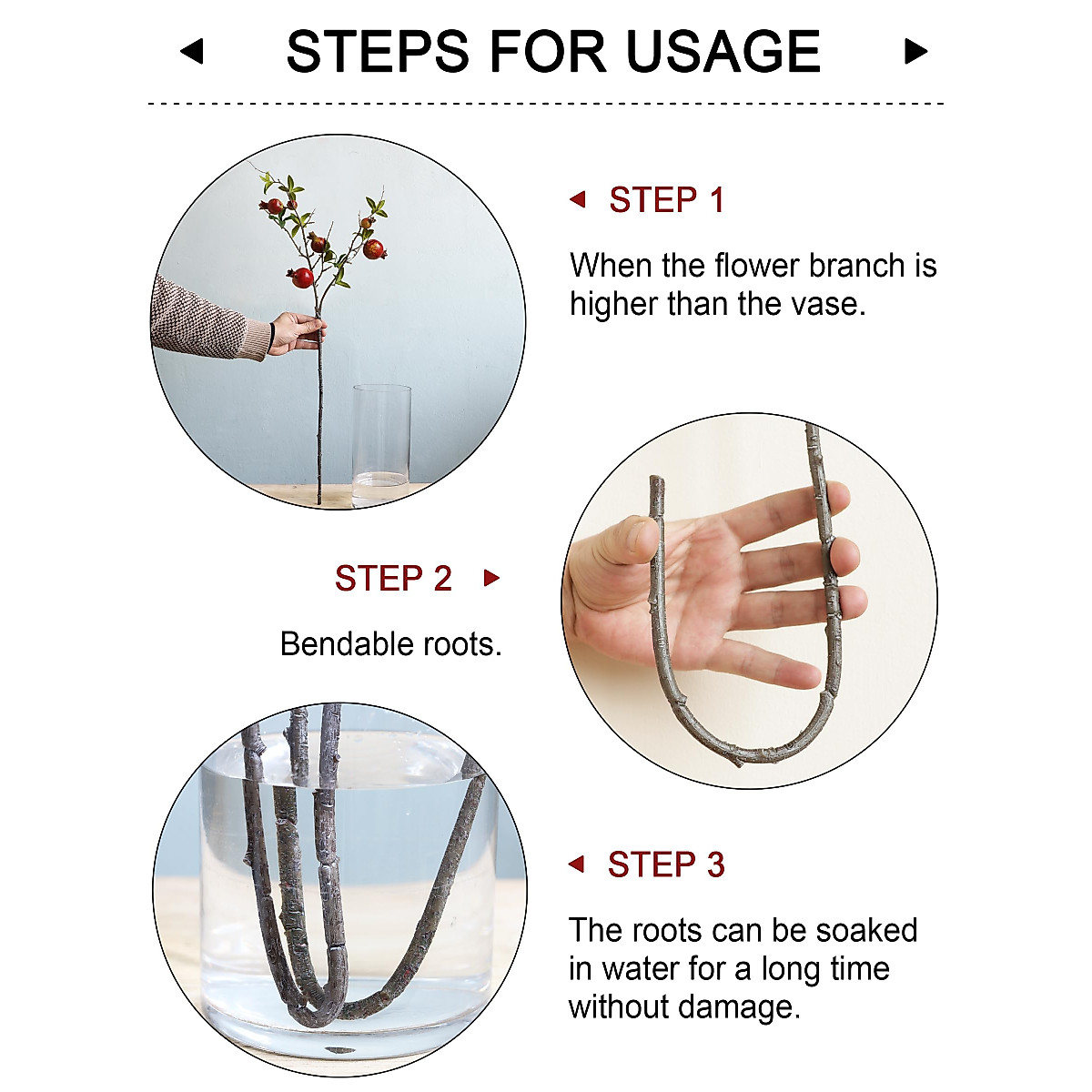 STEPS FOR USAGE

STEP 1

When the flower branch is higher than the vase.

STEP 2

Bendable roots.

STEP 3

The roots can be soaked in water for a long time without damage.