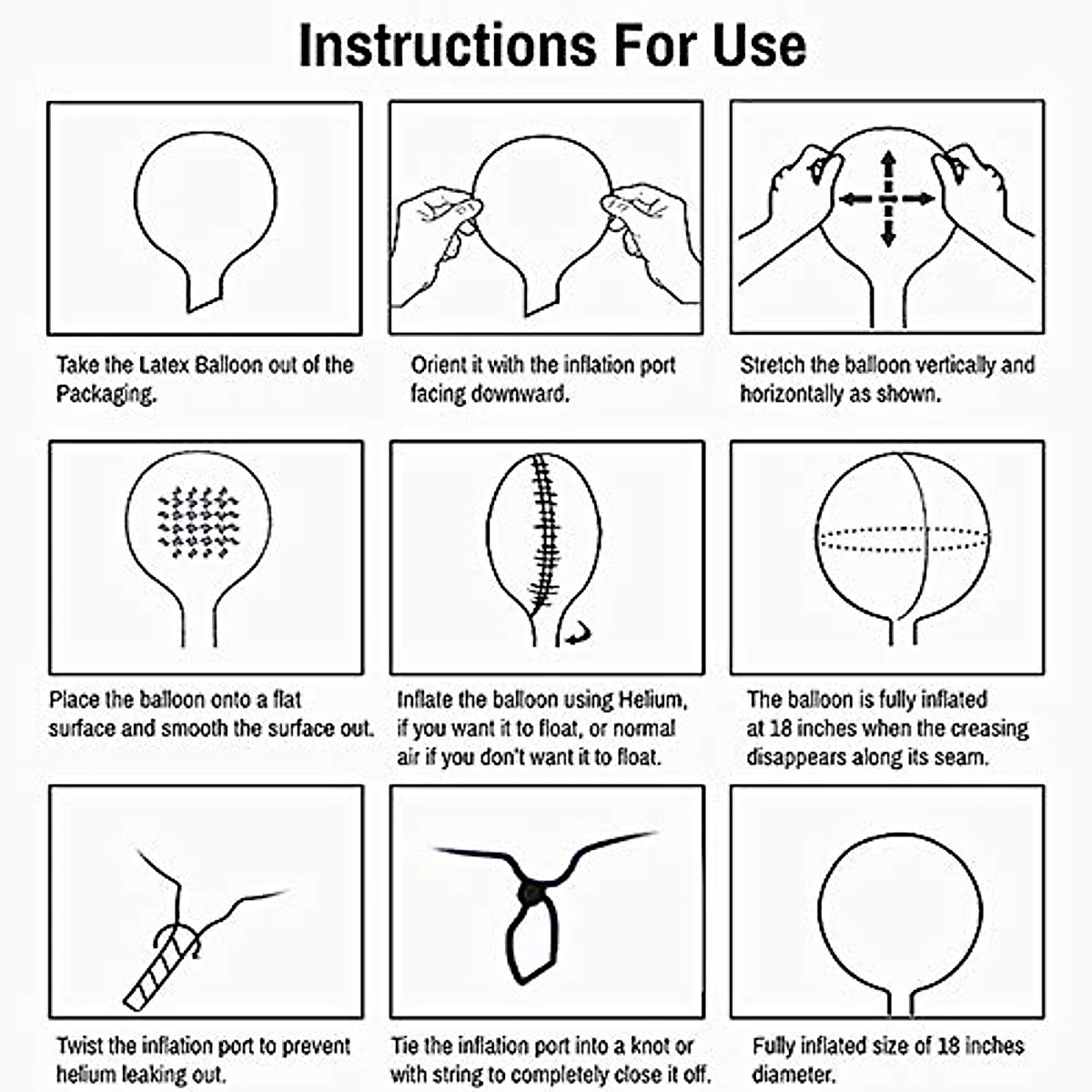 Instructions For Use

Take the Latex Balloon out of the Packaging.

Orient it with the inflation port facing downward.

Stretch the balloon vertically and horizontally as shown.

Place the balloon onto a flat surface and smooth the surface out.

Inflate the balloon using Helium, if you want it to float, or normal air if you don't want it to float.

The balloon is fully inflated at 18 inches when the creasing disappears along its seam.

Twist the inflation port to prevent helium leaking out.

Tie the inflation port into a knot or with string to completely close it off.

Fully inflated size of 18 inches diameter.