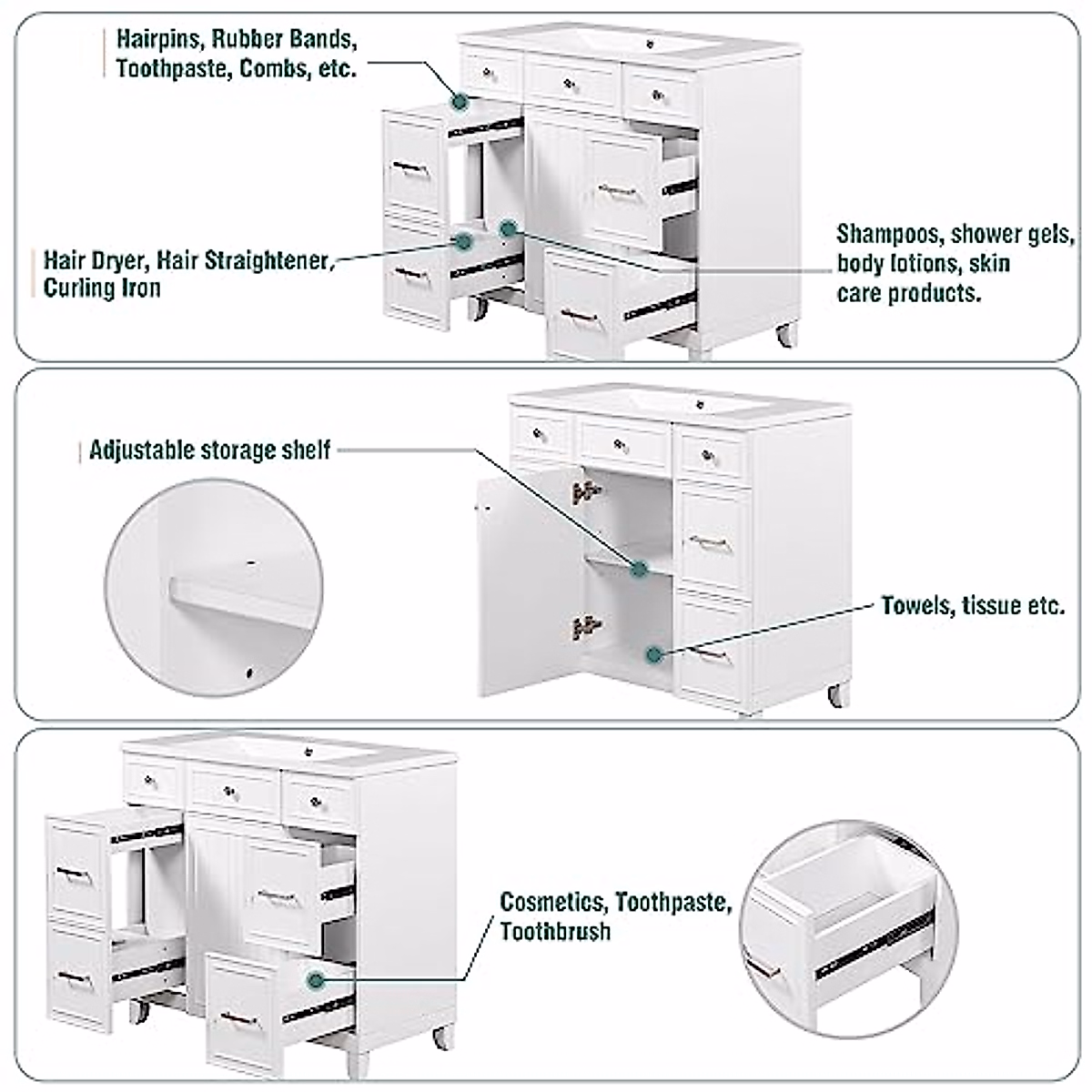 Hairpins, Rubber Bands, Toothpaste, Combs, etc.

Hair Dryer, Hair Straightener, Curling Iron

Shampoos, shower gels, body lotions, skin care products.

Adjustable storage shelf

Towels, tissue etc.

Cosmetics, Toothpaste, Toothbrush