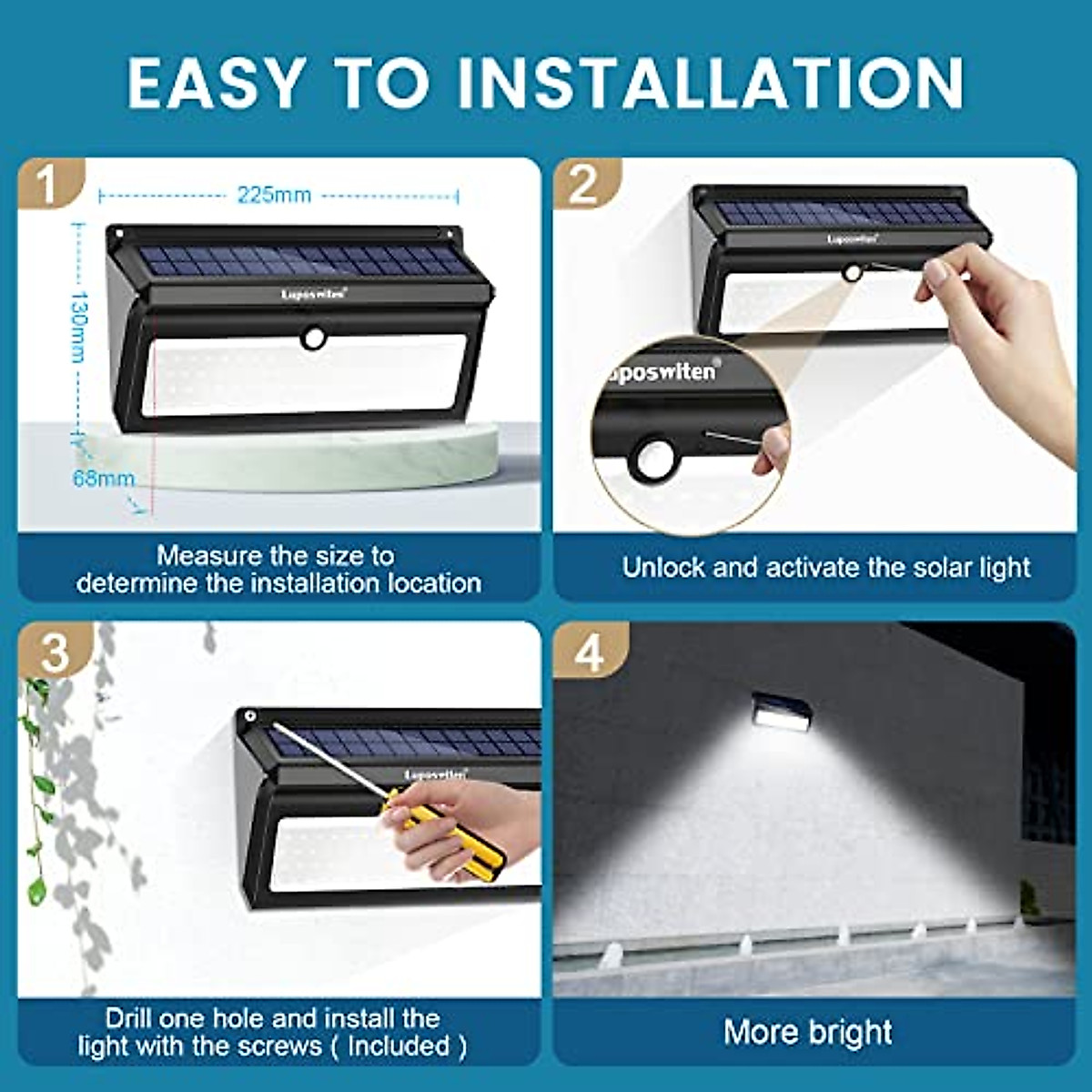 EASY TO INSTALLATION

1

225mm

130mm

68mm

Luposwiten

Measure the size to determine the installation location

2

Luposwiten

uposwiten

Unlock and activate the solar light

3

Luposwiten

Drill one hole and install the light with the screws ( Included )

4

More bright