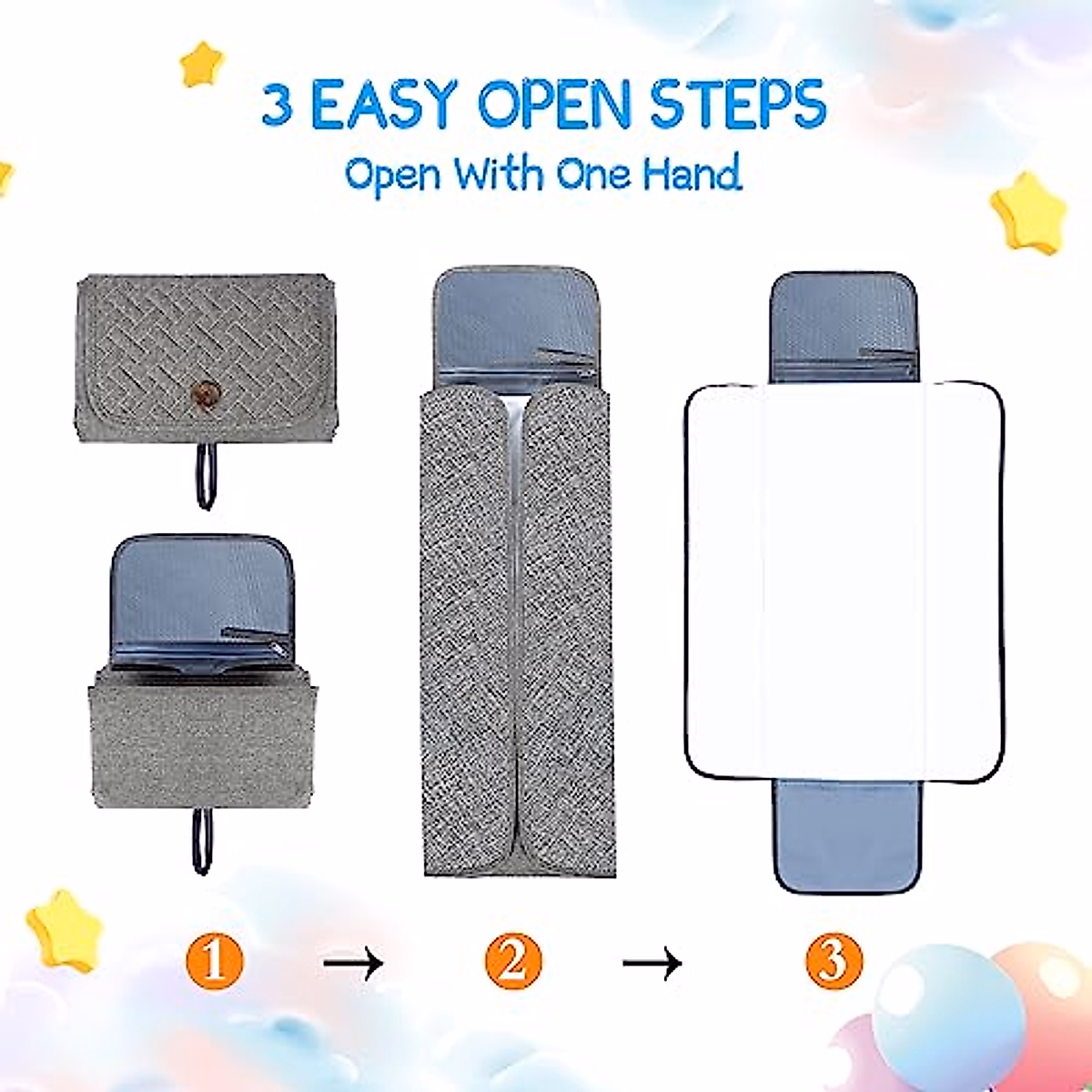 3 EASY OPEN STEPS
Open With One Hand

1 → 2 → 3