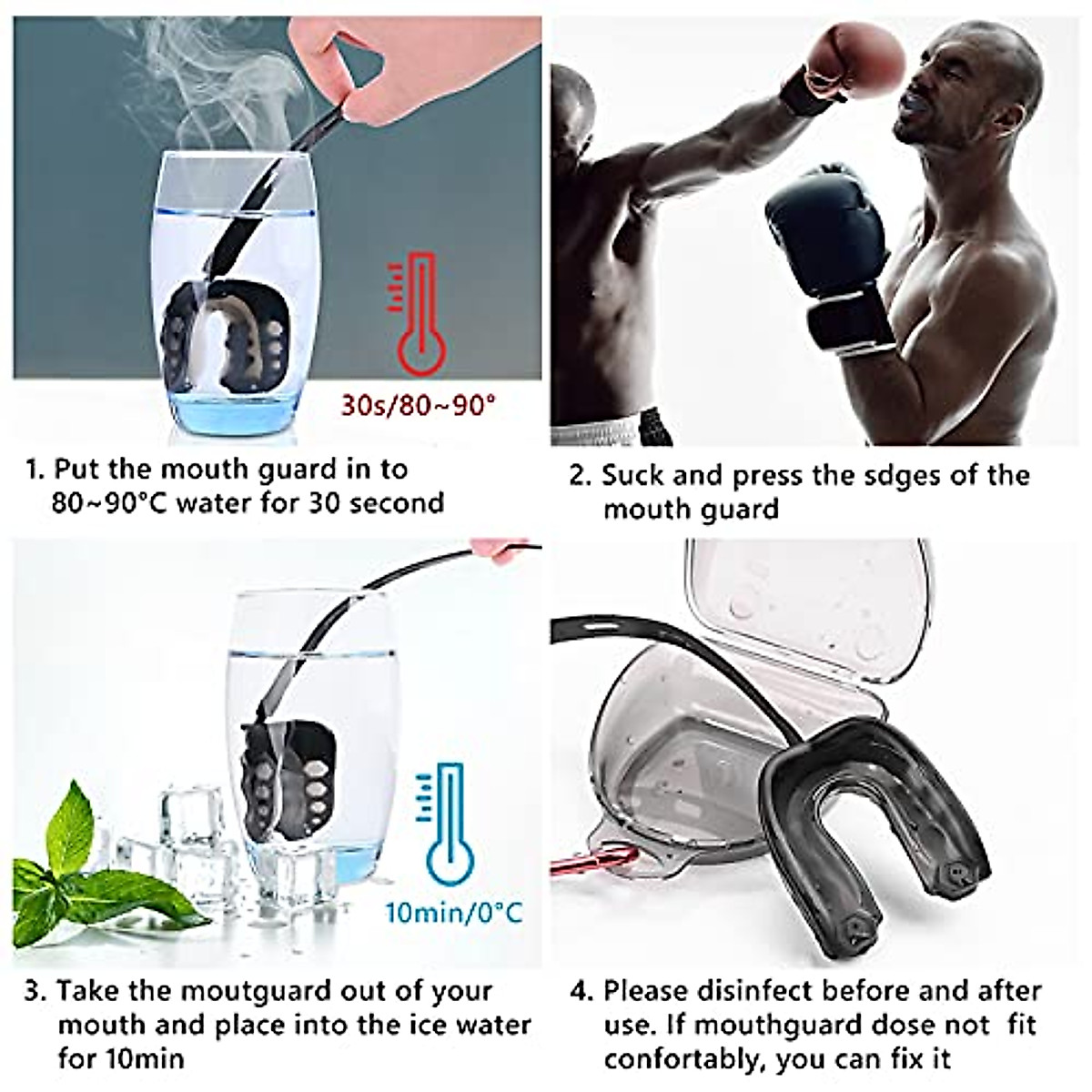 30s/80~90°

1. Put the mouth guard in to 80~90°C water for 30 second

2. Suck and press the sdges of the mouth guard

10min/0°C

3. Take the moutguard out of your mouth and place into the ice water for 10min

4. Please disinfect before and after use. If mouthguard dose not fit confortably, you can fix it