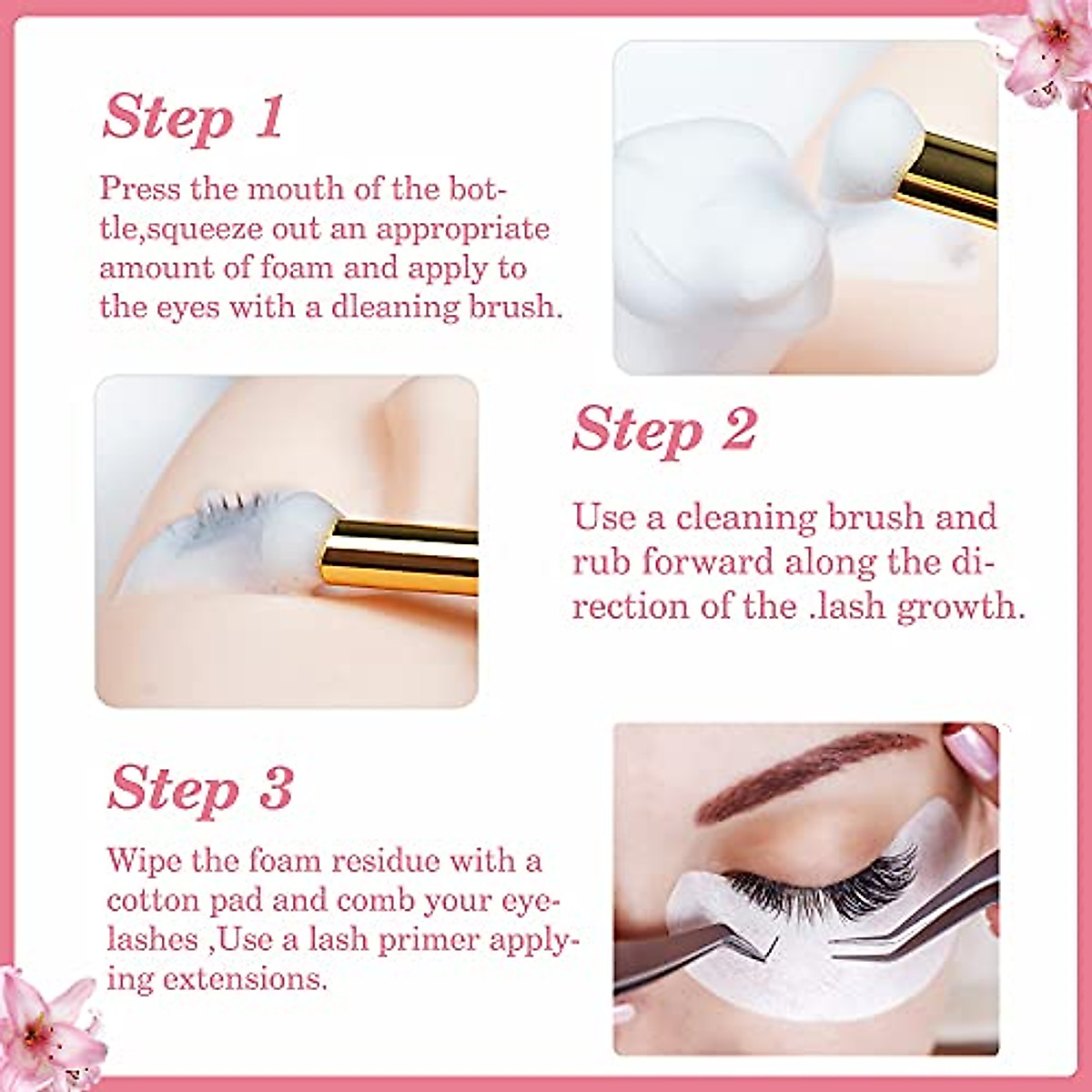 Step 1

Press the mouth of the bottle,squeeze out an appropriate amount of foam and apply to the eyes with a dleaning brush.

Step 2

Use a cleaning brush and rub forward along the direction of the .lash growth.

Step 3

Wipe the foam residue with a cotton pad and comb your eyelashes ,Use a lash primer applying extensions.