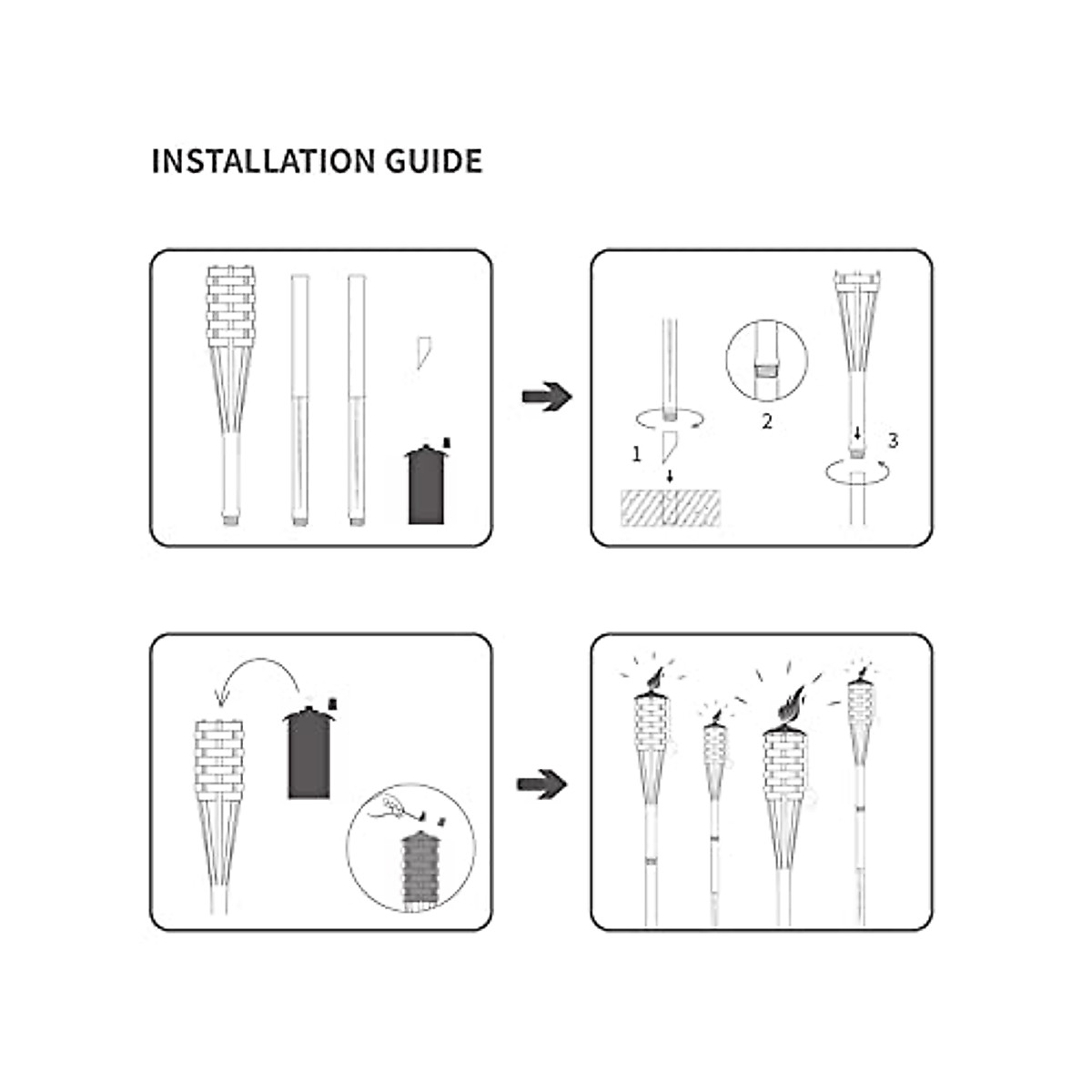 INSTALLATION GUIDE

1

2

3