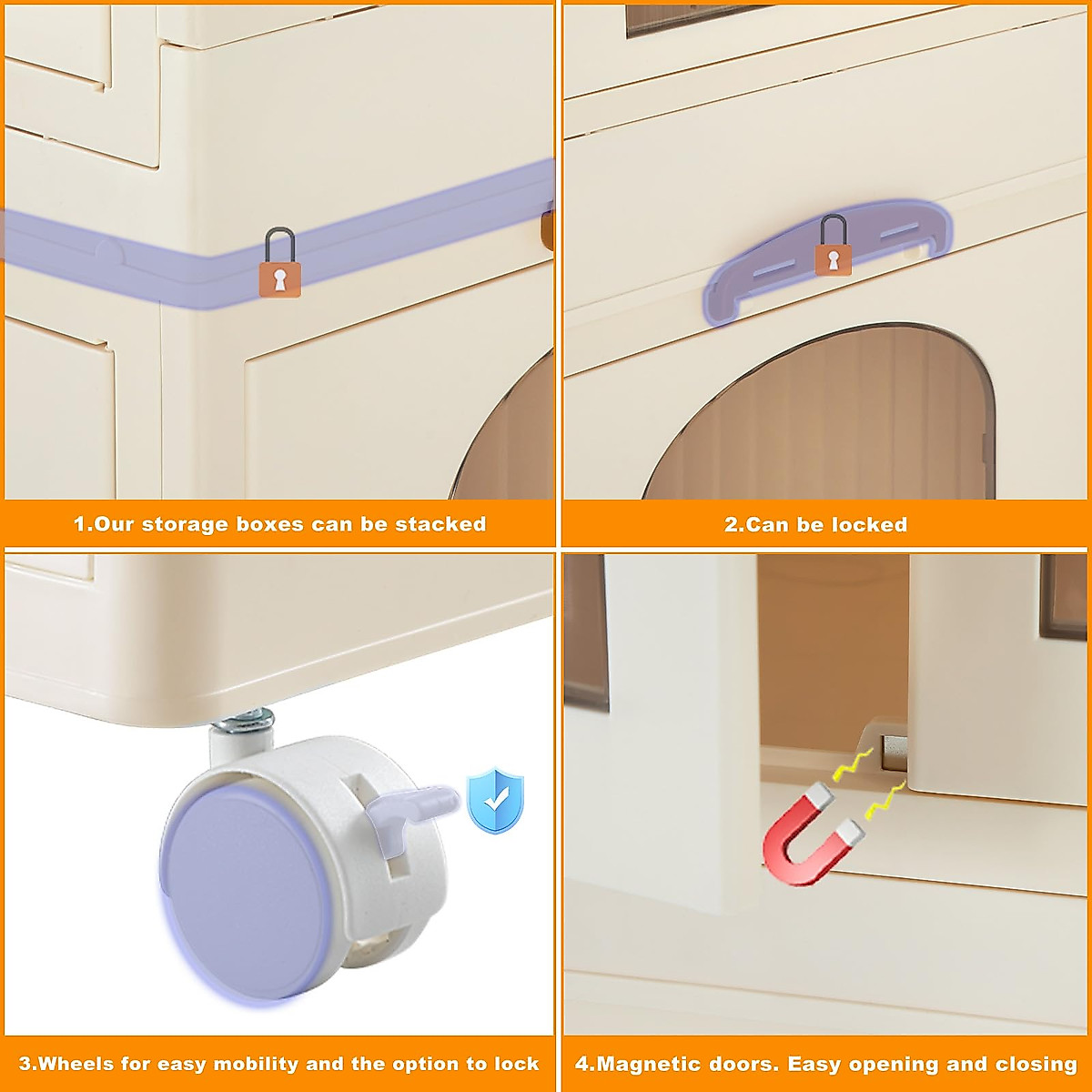 1.Our storage boxes can be stacked

2.Can be locked

3.Wheels for easy mobility and the option to lock

4.Magnetic doors. Easy opening and closing