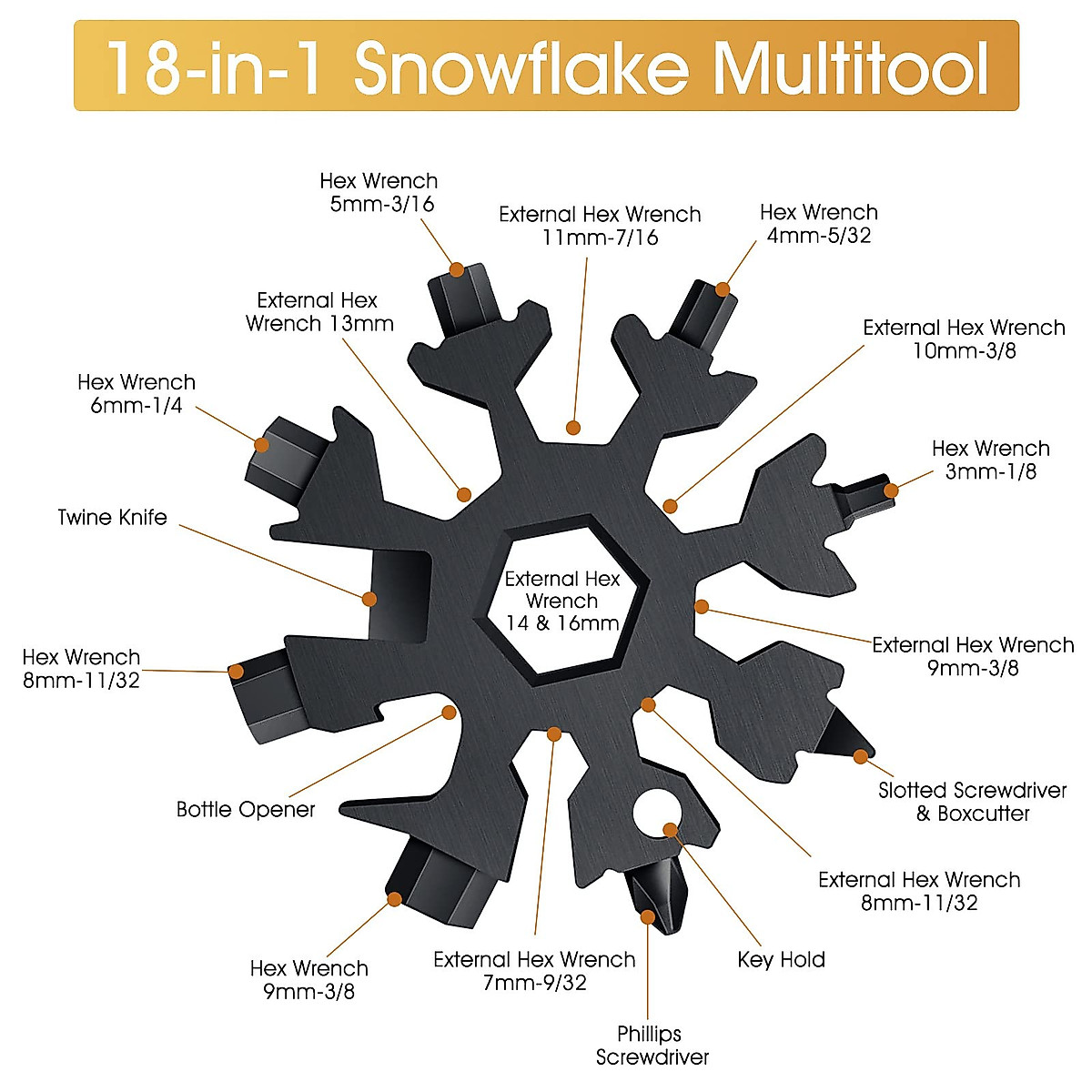 18-in-1 Snowflake Multitool

Hex Wrench 5mm-3/16

External Hex Wrench 11mm-7/16

Hex Wrench 4mm-5/32

External Hex Wrench 13mm

External Hex Wrench 10mm-3/8

Hex Wrench 6mm-1/4

Hex Wrench 3mm-1/8

Twine Knife

External Hex Wrench 14 & 16mm

External Hex Wrench 9mm-3/8

Hex Wrench 8mm-11/32

Slotted Screwdriver & Boxcutter

Bottle Opener

External Hex Wrench 8mm-11/32

Hex Wrench 9mm-3/8

External Hex Wrench 7mm-9/32

Key Hold

Phillips Screwdriver